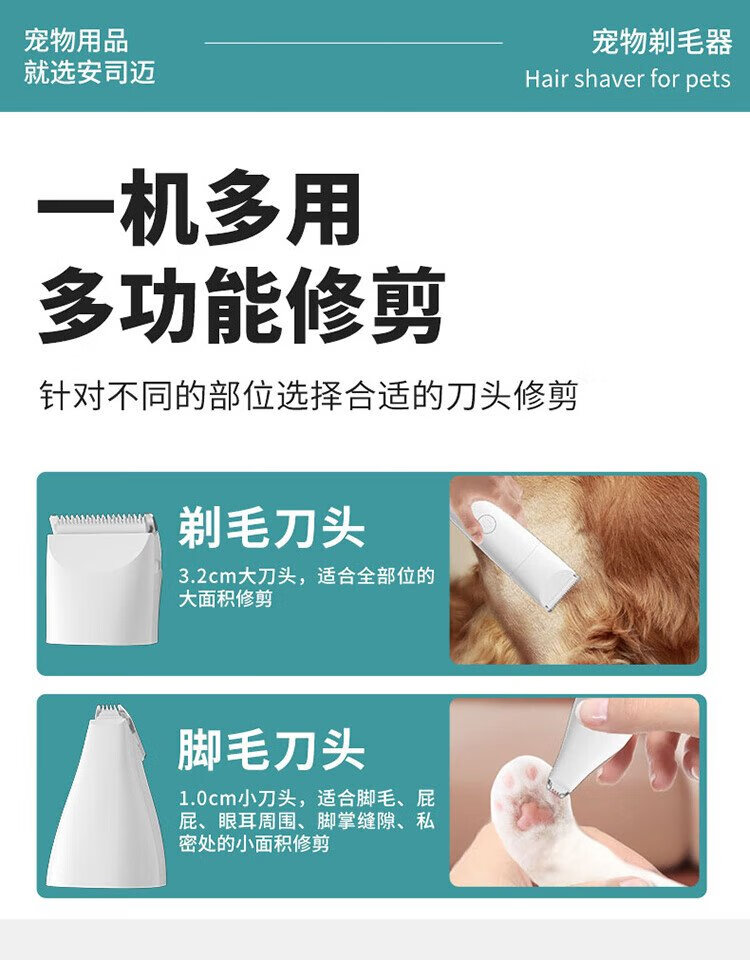 宠物用品
就选安司迈

宠物剃毛器
Hair shaver for pets

一机多用
多功能修剪

针对不同的部位选择合适的刀头修剪

剃毛刀头

3.2cm大刀头，适合全部位的大面积修剪

脚毛刀头

1.0cm小刀头，适合脚毛、屁屁、眼耳周围、脚掌缝隙、私密处的小面积修剪