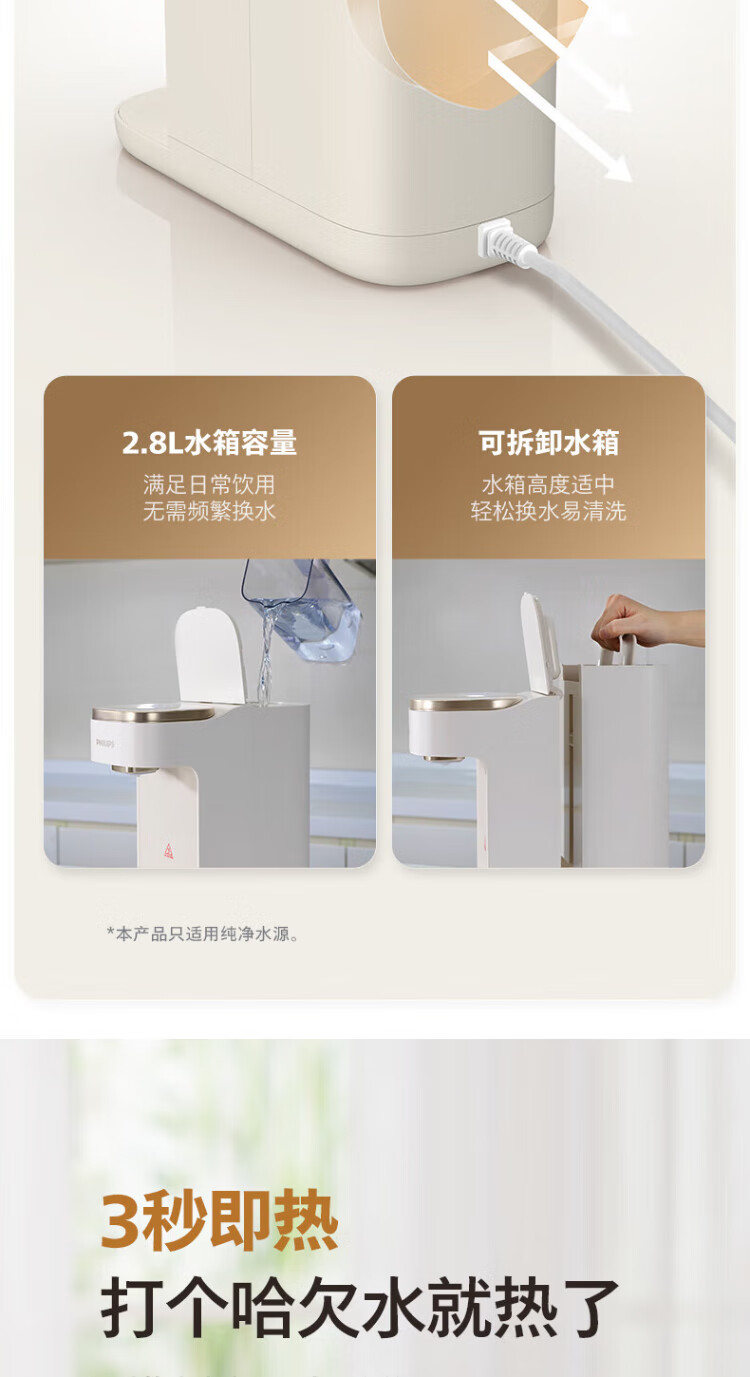 2.8L水箱容量

满足日常饮用
无需频繁换水

PHILIPS

可拆卸水箱

水箱高度适中
轻松换水易清洗

*本产品只适用纯净水源。

3秒即热

打个哈欠水就热了