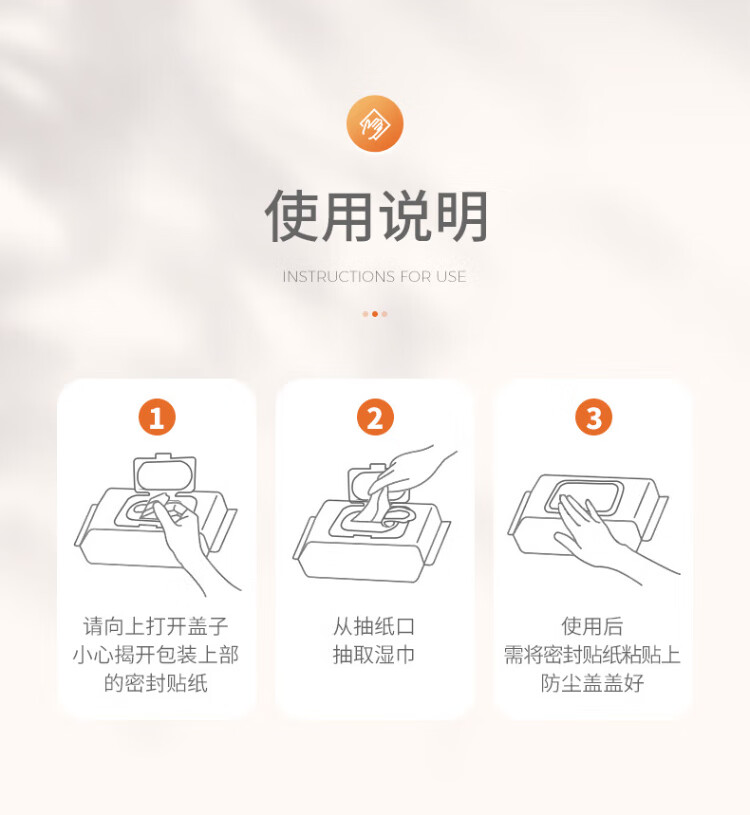 使用说明

INSTRUCTIONS FOR USE

1

请向上打开盖子
小心揭开包装上部
的密封贴纸

2

从抽纸口
抽取湿巾

3

使用后
需将密封贴纸粘贴上
防尘盖盖好