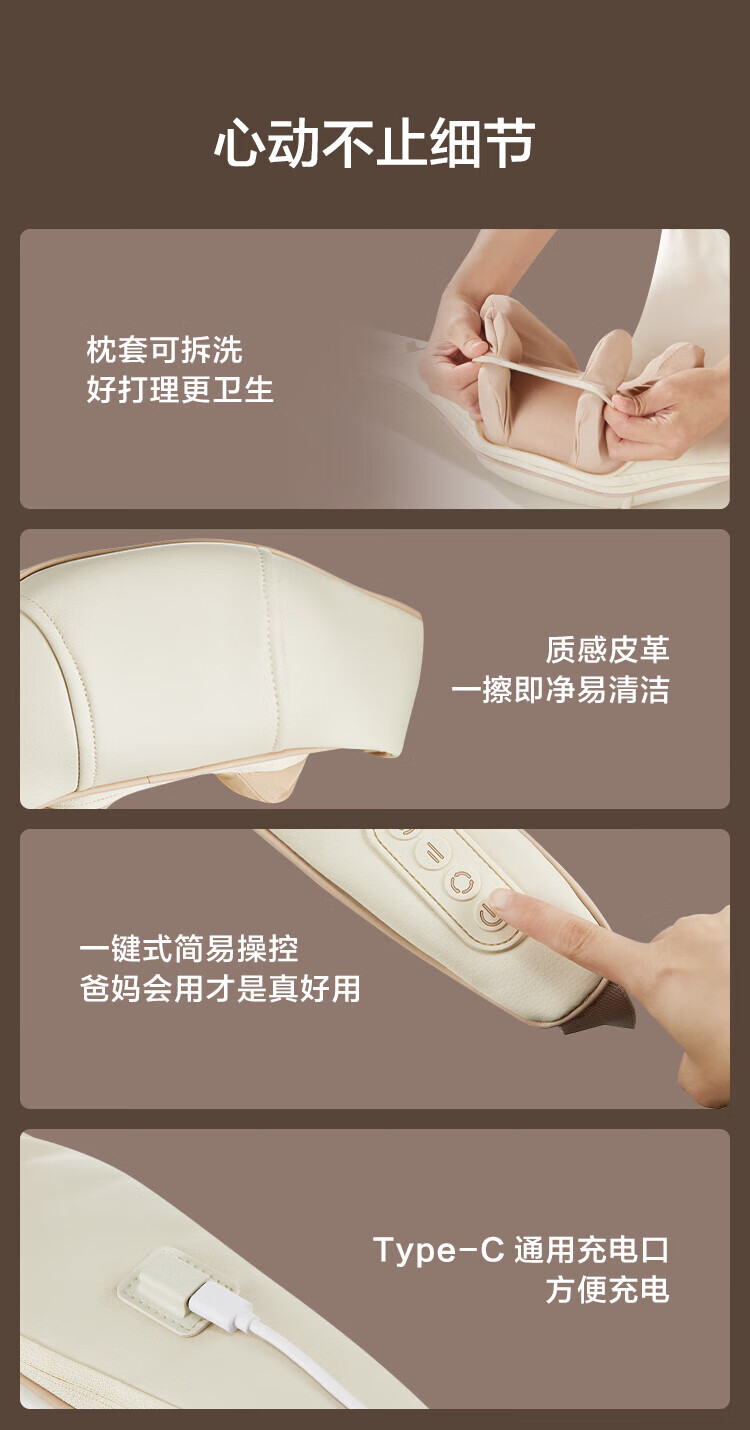 心动不止细节

枕套可拆洗
好打理更卫生

质感皮革
一擦即净易清洁

一键式简易操控
爸妈会用才是真好用

Type-C 通用充电口
方便充电