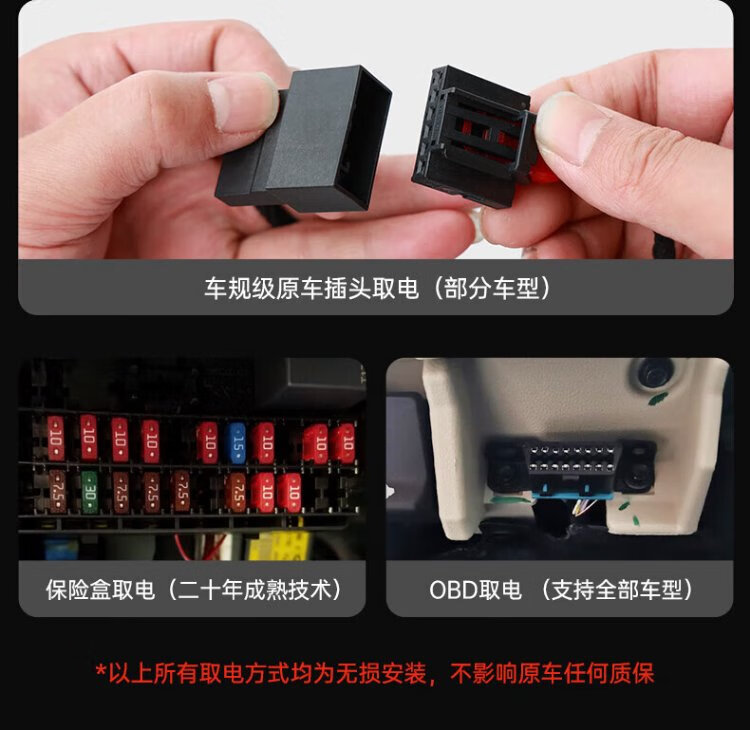 车规级原车插头取电（部分车型）

10 10 10 10 10 15 10 10 10
7.5 30 7.5 7.5 7.5 7.5 10 10

保险盒取电（二十年成熟技术）

OBD取电 （支持全部车型）

*以上所有取电方式均为无损安装，不影响原车任何质保