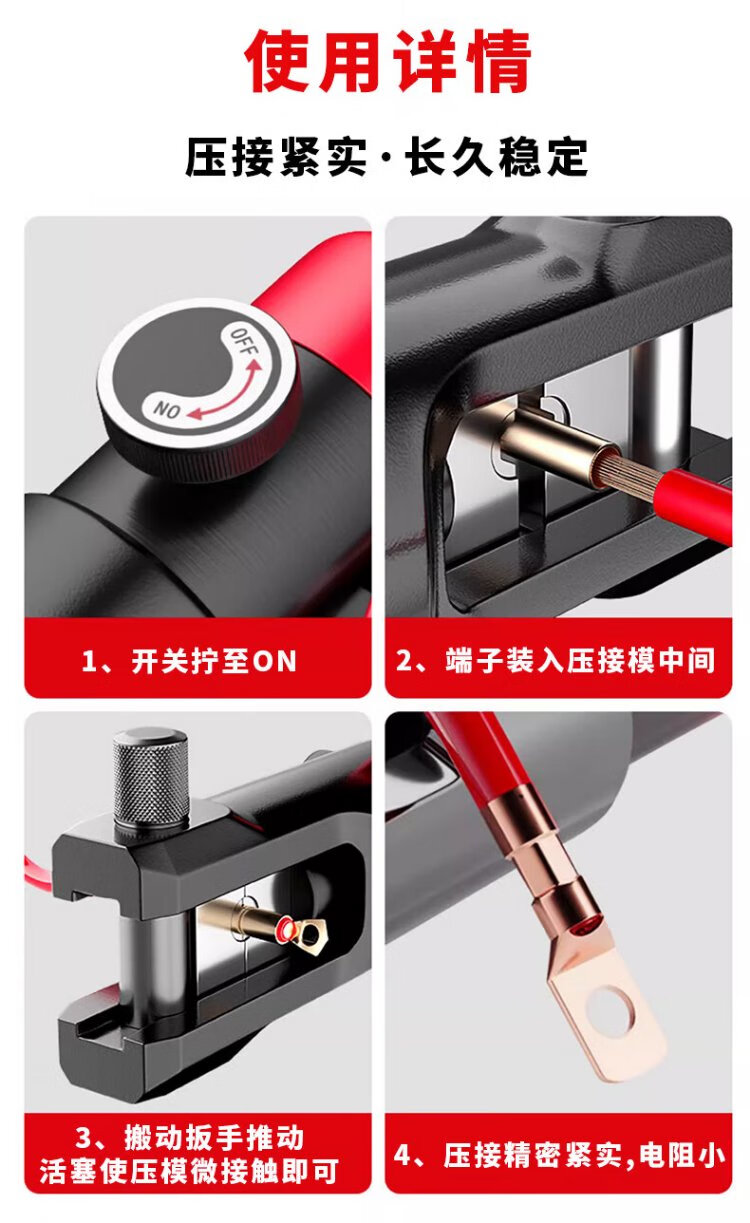 使用详情

压接紧实·长久稳定

OFF
NO

1、开关拧至ON

2、端子装入压接模中间

3、搬动扳手推动活塞使压模微接触即可

4、压接精密紧实,电阻小