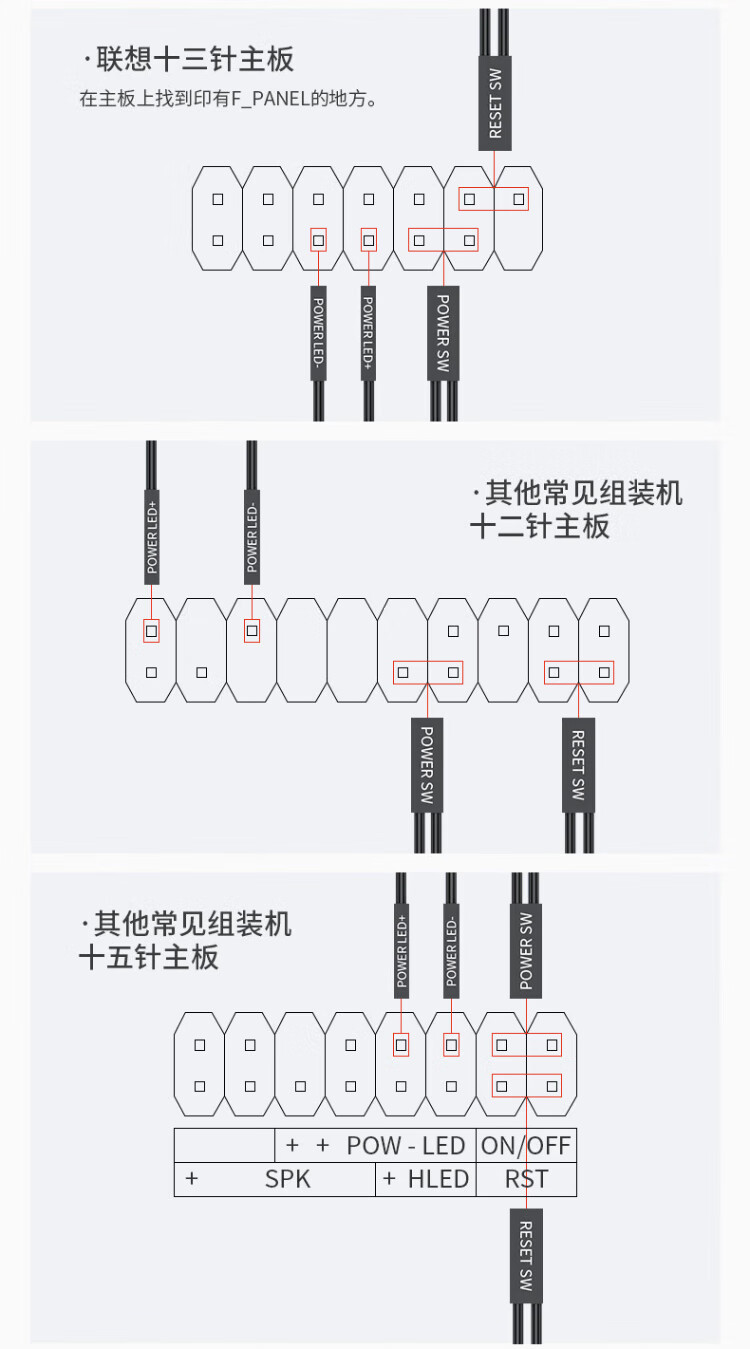 ·联想十三针主板
在主板上找到印有F_PANEL的地方。

RESET SW

POWER LED-
POWER LED+
POWER SW

POWER LED+
POWER LED-

·其他常见组装机
十二针主板

POWER SW
RESET SW

·其他常见组装机
十五针主板

POWER LED+
POWER LED-
POWER SW

| | + + POW - LED | ON/OFF |
|---|---|---|
| + SPK | + HLED | RST |

RESET SW