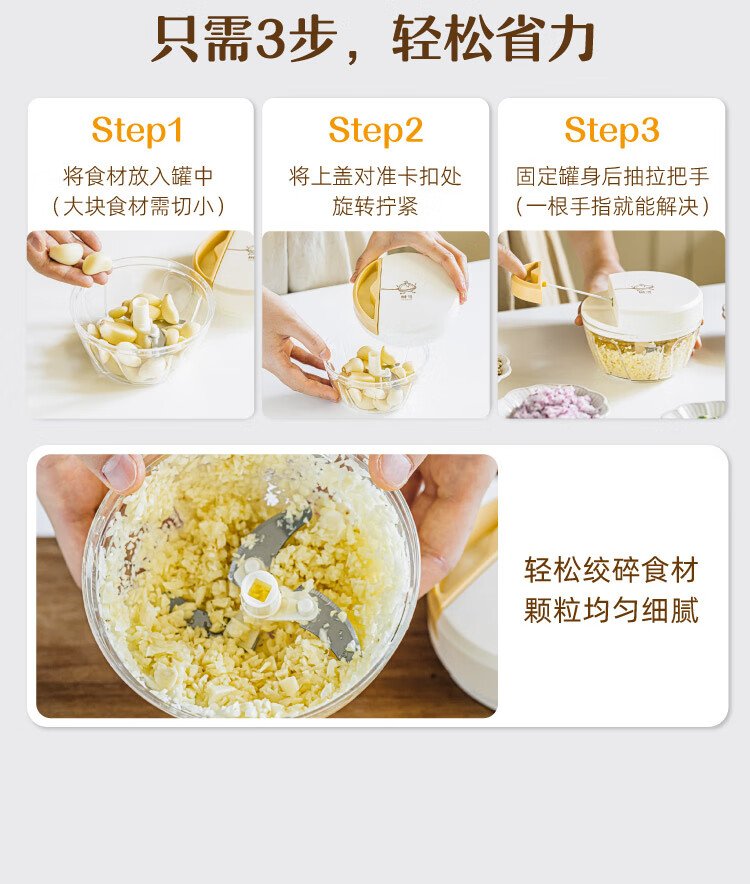 只需3步，轻松省力

Step1
将食材放入罐中
（大块食材需切小）

Step2
将上盖对准卡扣处
旋转拧紧

Step3
固定罐身后抽拉把手
（一根手指就能解决）

轻松绞碎食材
颗粒均匀细腻