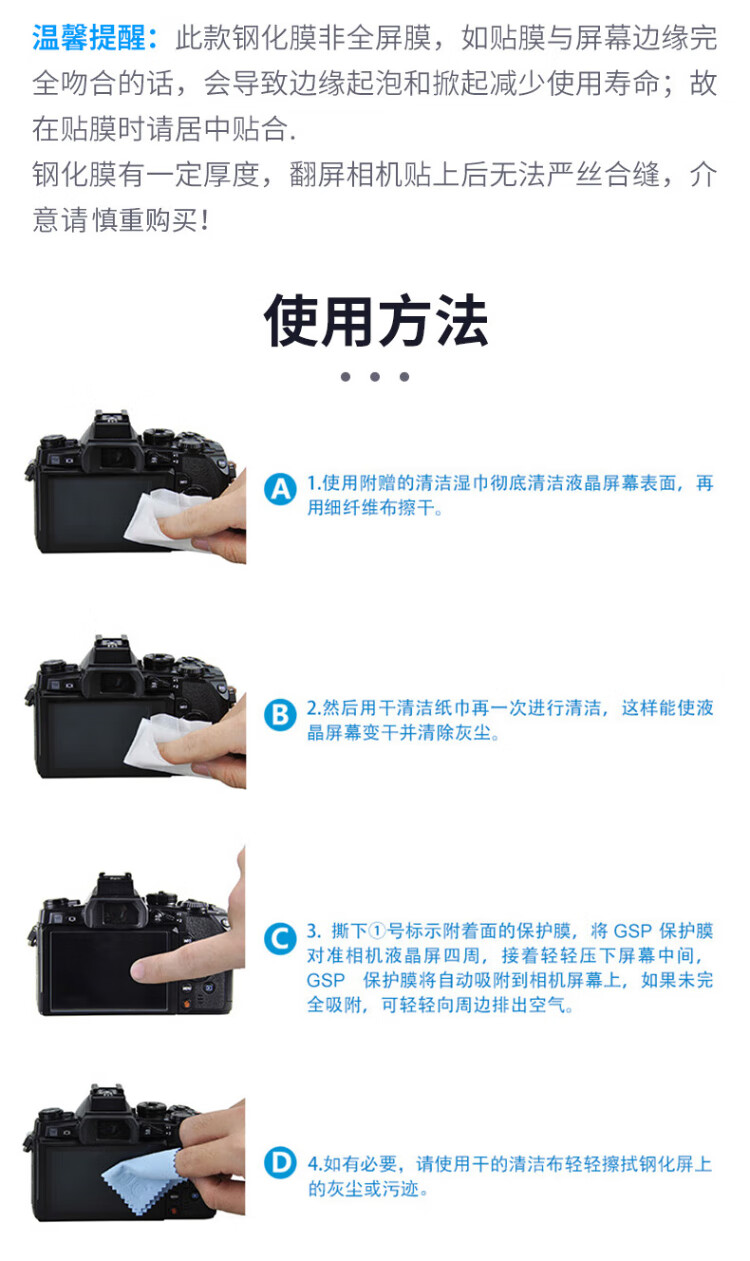 温馨提醒：此款钢化膜非全屏膜，如贴膜与屏幕边缘完全吻合的话，会导致边缘起泡和掀起减少使用寿命；故在贴膜时请居中贴合.

钢化膜有一定厚度，翻屏相机贴上后无法严丝合缝，介意请慎重购买！

使用方法

A 1.使用附赠的清洁湿巾彻底清洁液晶屏幕表面，再用细纤维布擦干。

B 2.然后用干清洁纸巾再一次进行清洁，这样能使液晶屏幕变干并清除灰尘。

C 3. 撕下①号标示附着面的保护膜，将 GSP 保护膜对准相机液晶屏四周，接着轻轻压下屏幕中间，GSP 保护膜将自动吸附到相机屏幕上，如果未完全吸附，可轻轻向周边排出空气。

D 4.如有必要，请使用干的清洁布轻轻擦拭钢化屏上的灰尘或污迹。