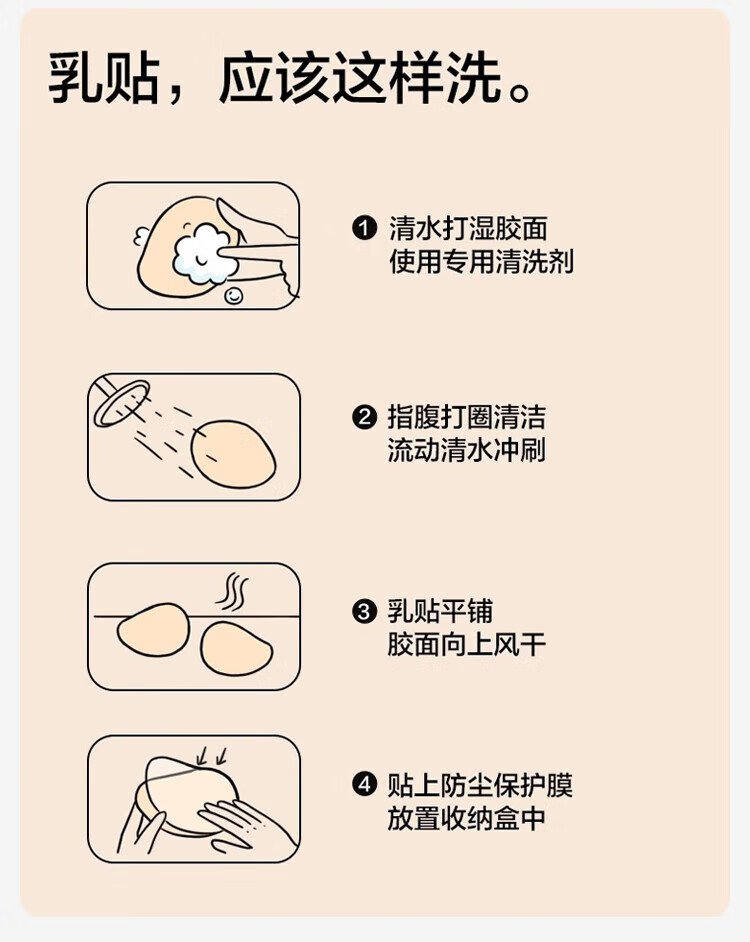 乳贴，应该这样洗。

❶ 清水打湿胶面
使用专用清洗剂

❷ 指腹打圈清洁
流动清水冲刷

❸ 乳贴平铺
胶面向上风干

❹ 贴上防尘保护膜
放置收纳盒中