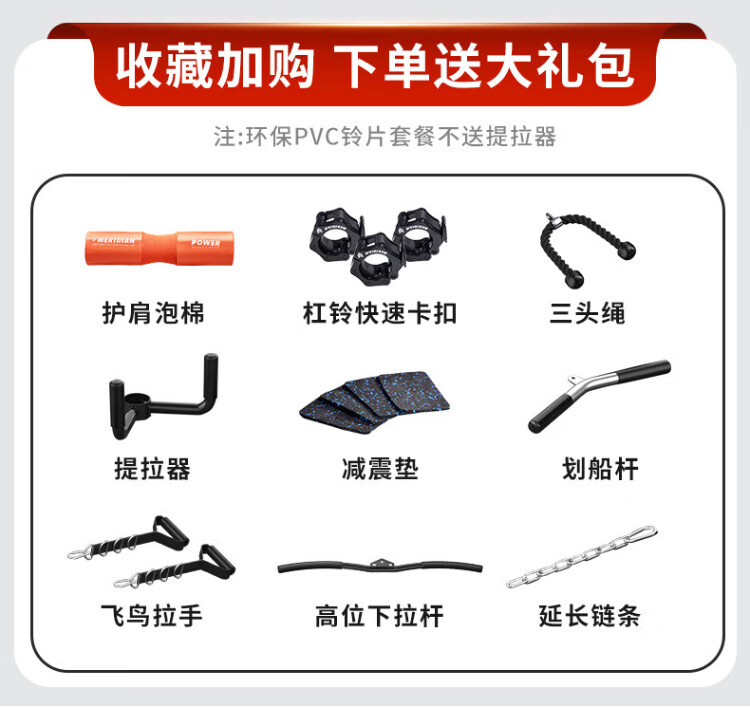 收藏加购 下单送大礼包

注:环保PVC铃片套餐不送提拉器

MERIDIAN POWER

护肩泡棉

杠铃快速卡扣

三头绳

提拉器

减震垫

划船杆

飞鸟拉手

高位下拉杆

延长链条