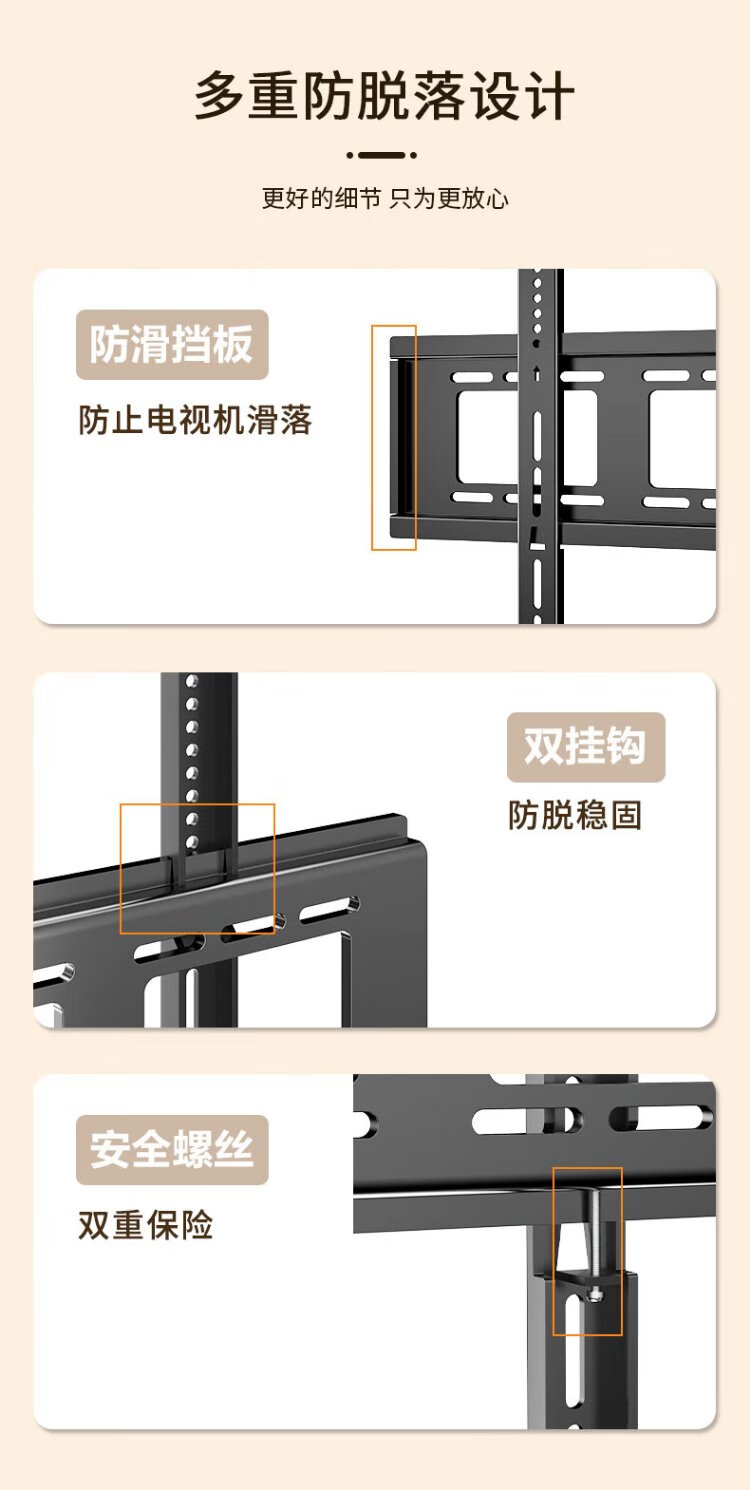 多重防脱落设计

更好的细节 只为更放心

防滑挡板

防止电视机滑落

双挂钩

防脱稳固

安全螺丝

双重保险