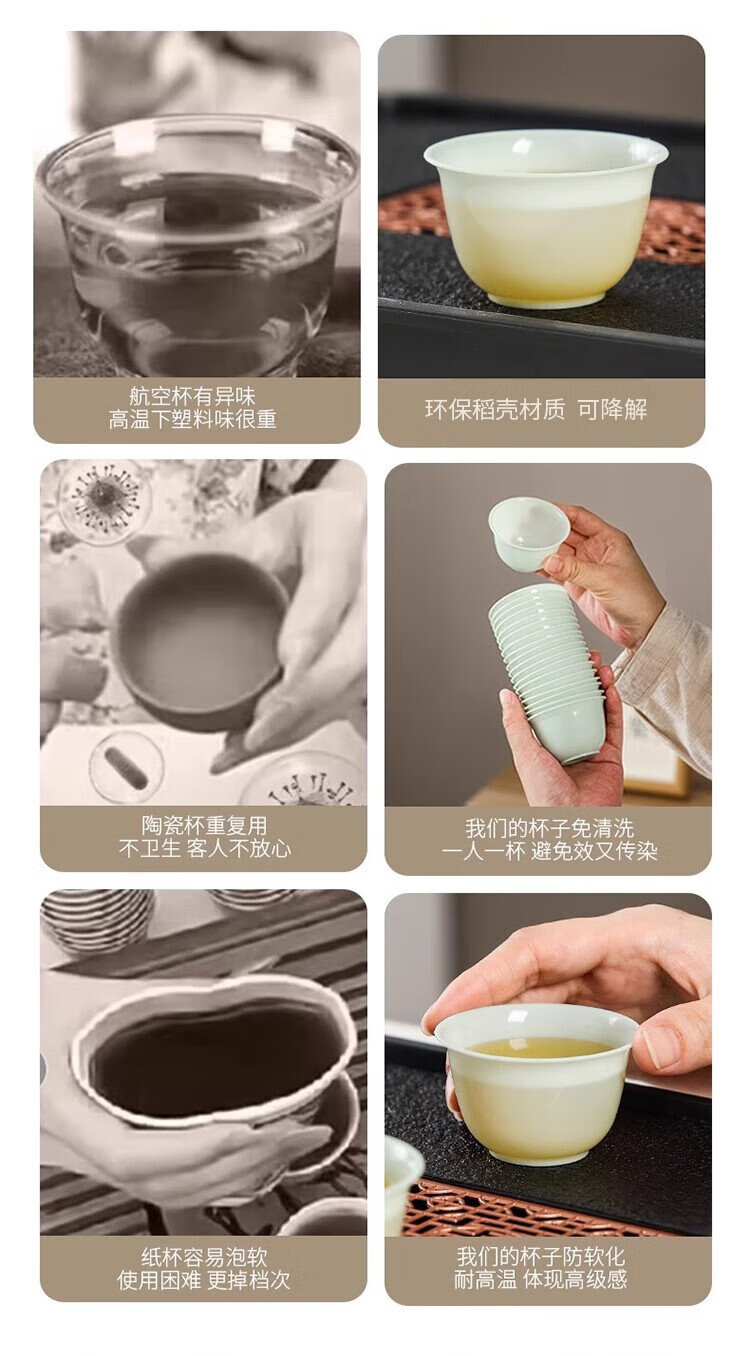 航空杯有异味
高温下塑料味很重

环保稻壳材质 可降解

陶瓷杯重复用
不卫生 客人不放心

我们的杯子免清洗
一人一杯 避免效又传染

纸杯容易泡软
使用困难 更掉档次

我们的杯子防软化
耐高温 体现高级感