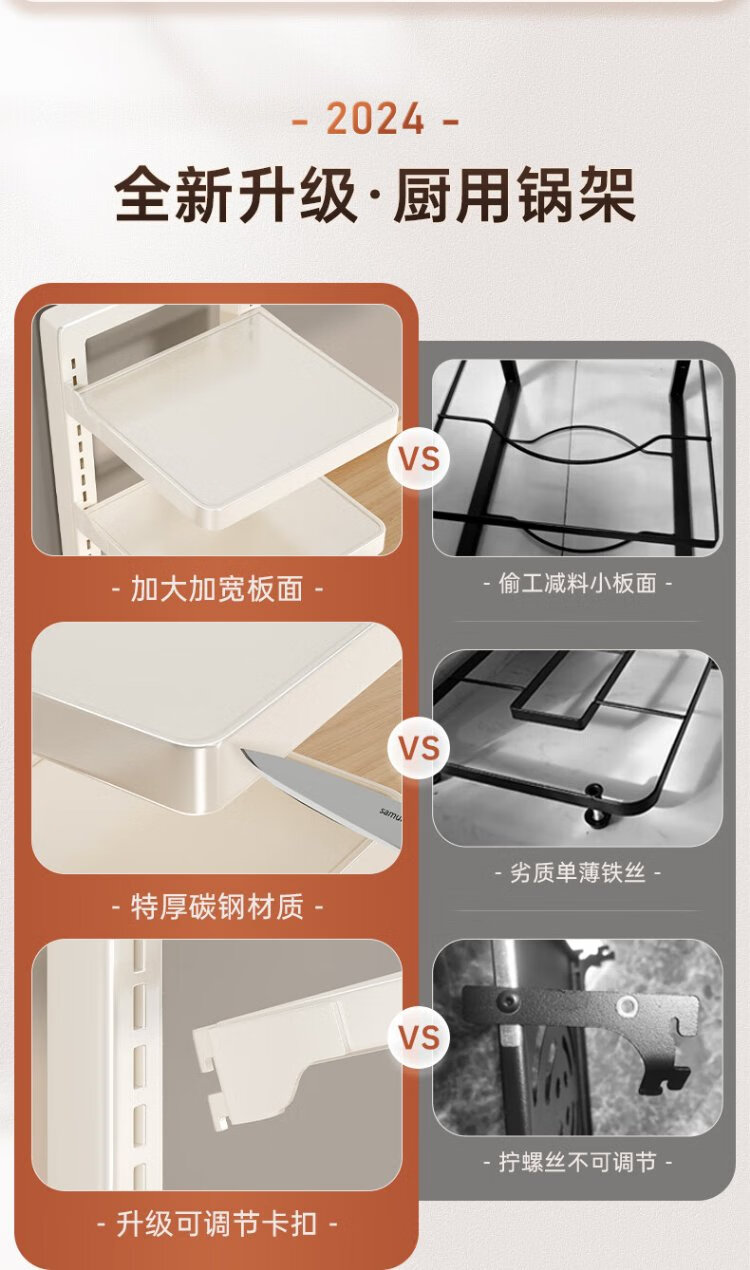 - 2024 -

全新升级·厨用锅架

VS

- 加大加宽板面 -

- 偷工减料小板面 -

VS

samu

- 特厚碳钢材质 -

- 劣质单薄铁丝 -

VS

- 升级可调节卡扣 -

- 拧螺丝不可调节 -