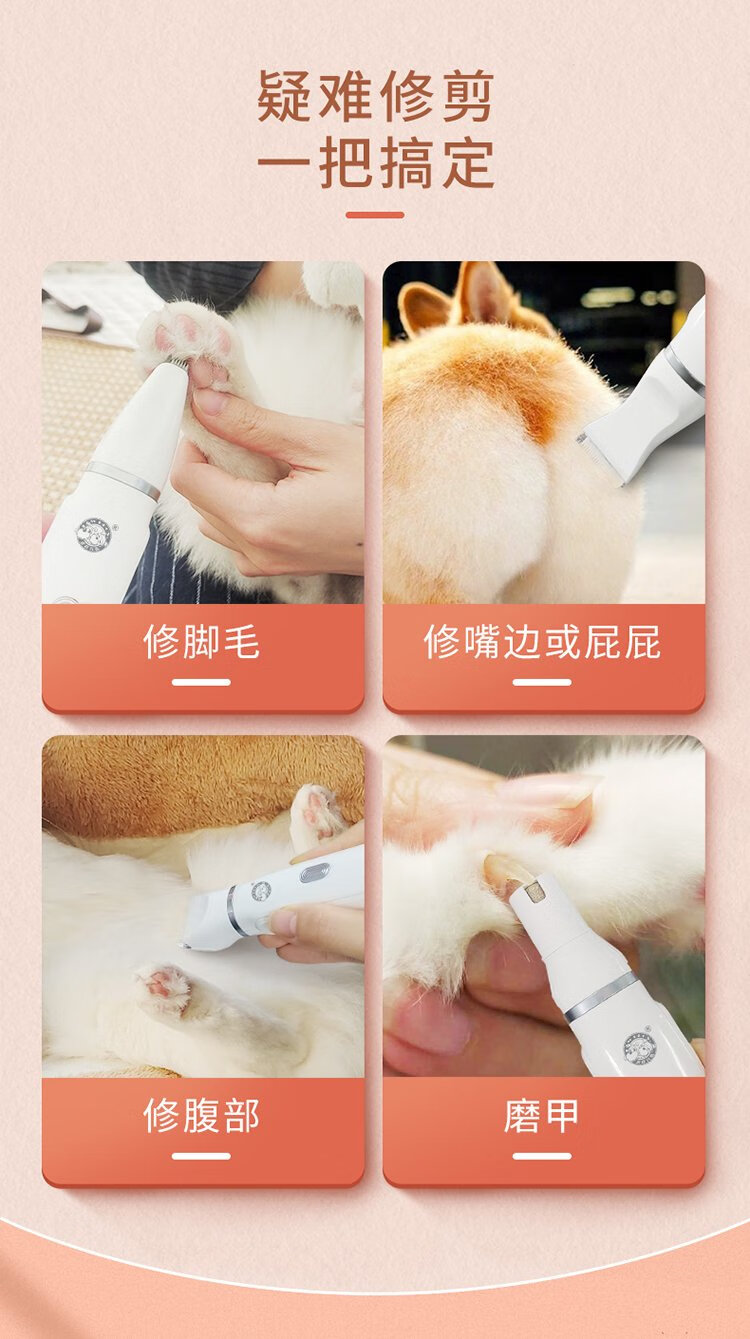 疑难修剪
一把搞定

修脚毛

修嘴边或屁屁

修腹部

磨甲