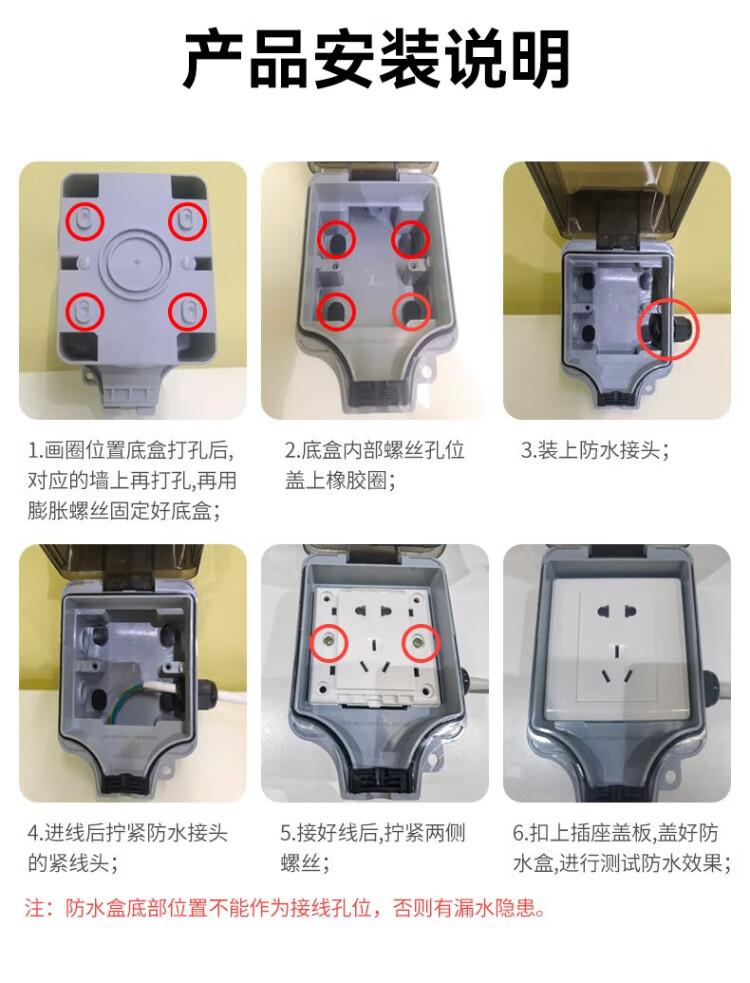 产品安装说明

1.画圈位置底盒打孔后,对应的墙上再打孔,再用膨胀螺丝固定好底盒;

2.底盒内部螺丝孔位盖上橡胶圈;

3.装上防水接头;

4.进线后拧紧防水接头的紧线头;

5.接好线后,拧紧两侧螺丝;

6.扣上插座盖板,盖好防水盒,进行测试防水效果;

注:防水盒底部位置不能作为接线孔位,否则有漏水隐患。