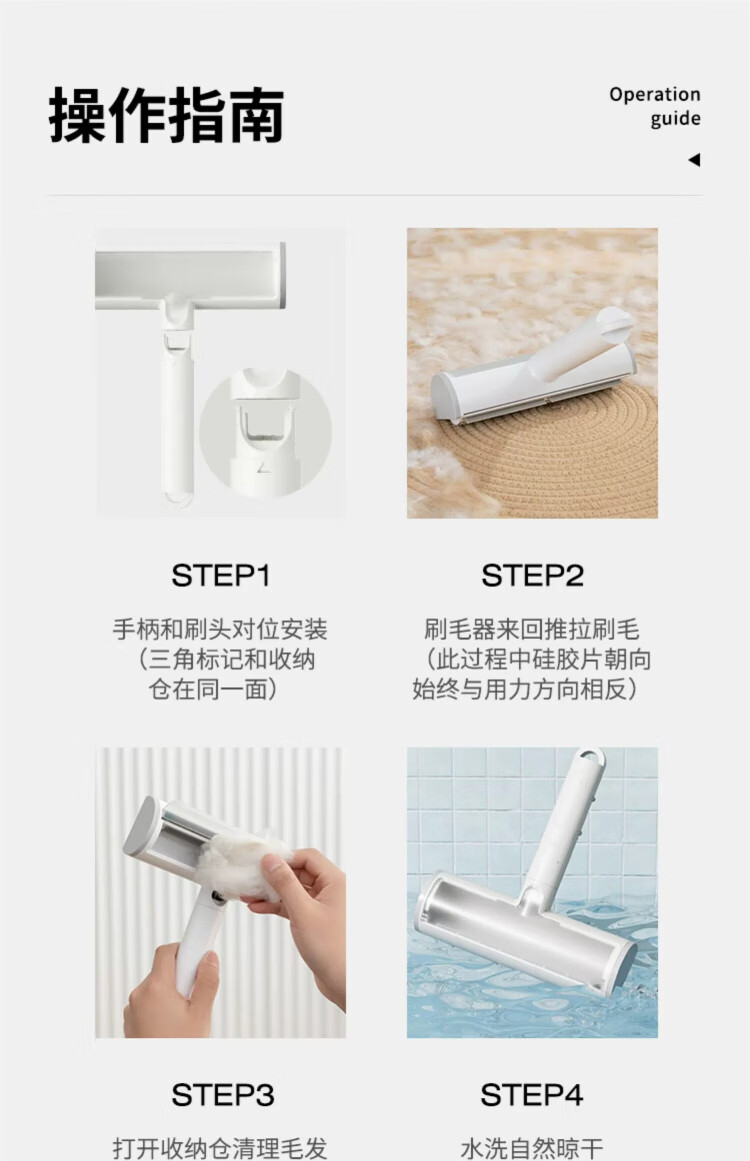 操作指南

Operation guide

STEP1

手柄和刷头对位安装（三角标记和收纳仓在同一面）

STEP2

刷毛器来回推拉刷毛（此过程中硅胶片朝向始终与用力方向相反）

STEP3

打开收纳仓清理毛发

STEP4

水洗自然晾干