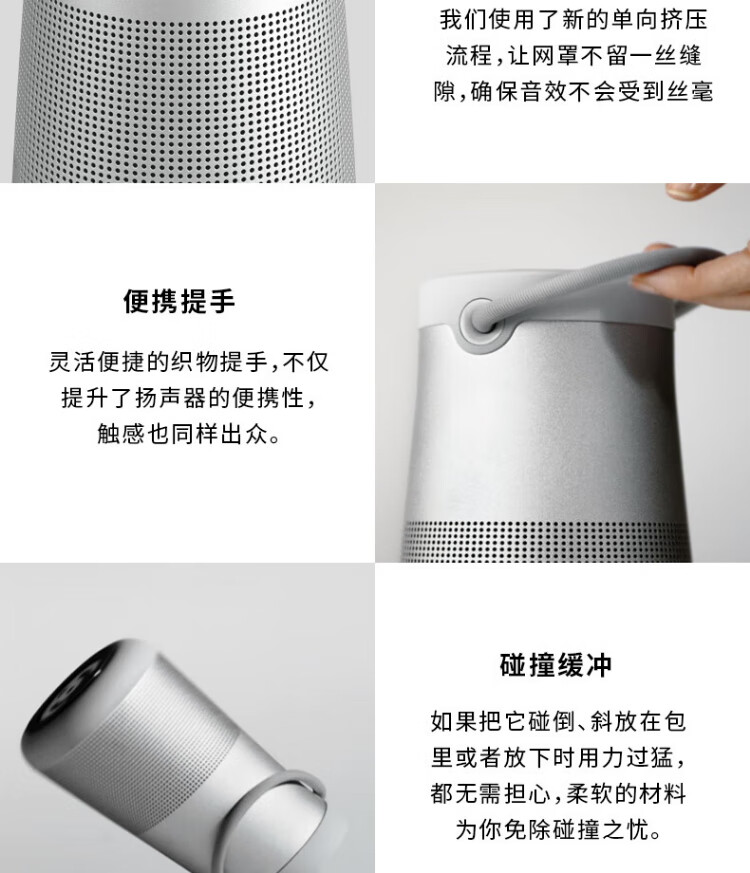 我们使用了新的单向挤压流程，让网罩不留一丝缝隙，确保音效不会受到丝毫

便携提手

灵活便捷的织物提手，不仅提升了扬声器的便携性，触感也同样出众。

碰撞缓冲

如果把它碰倒、斜放在包里或者放下时用力过猛，都无需担心，柔软的材料为你免除碰撞之忧。