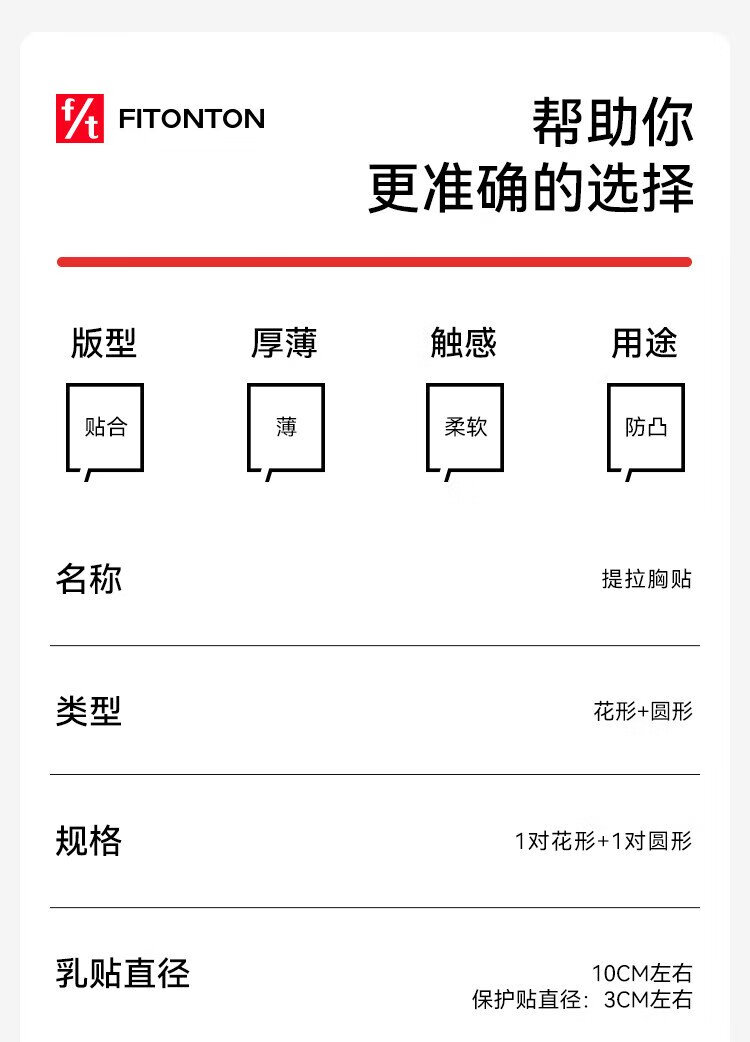 f/t FITONTON

帮助你
更准确的选择

版型

贴合

厚薄

薄

触感

柔软

用途

防凸

名称
提拉胸贴

类型
花形+圆形

规格
1对花形+1对圆形

乳贴直径
10CM左右
保护贴直径：3CM左右