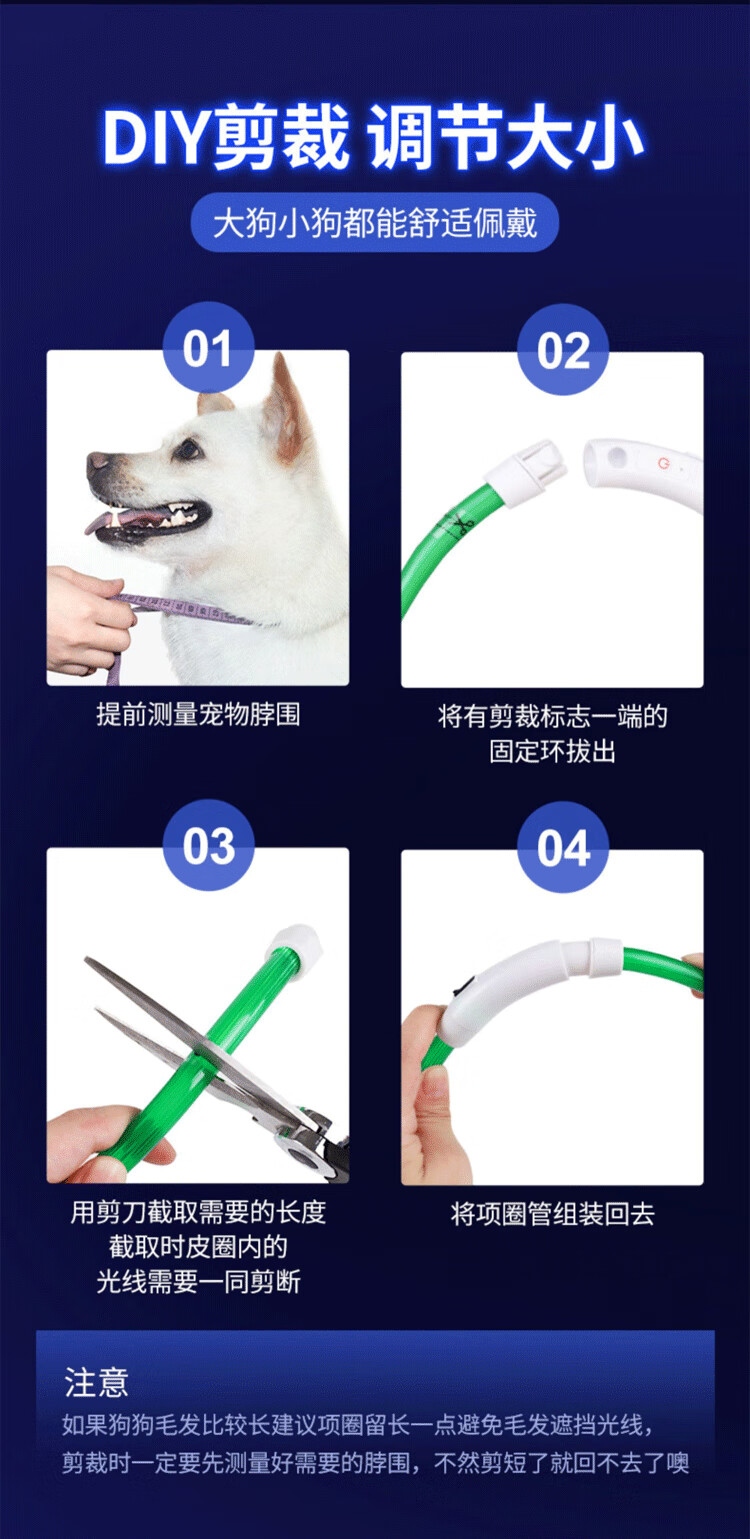 DIY剪裁 调节大小

大狗小狗都能舒适佩戴

01

提前测量宠物脖围

02

将有剪裁标志一端的固定环拔出

03

用剪刀截取需要的长度
截取时皮圈内的
光线需要一同剪断

04

将项圈管组装回去

注意
如果狗狗毛发比较长建议项圈留长一点避免毛发遮挡光线，
剪裁时一定要先测量好需要的脖围，不然剪短了就回不去了噢