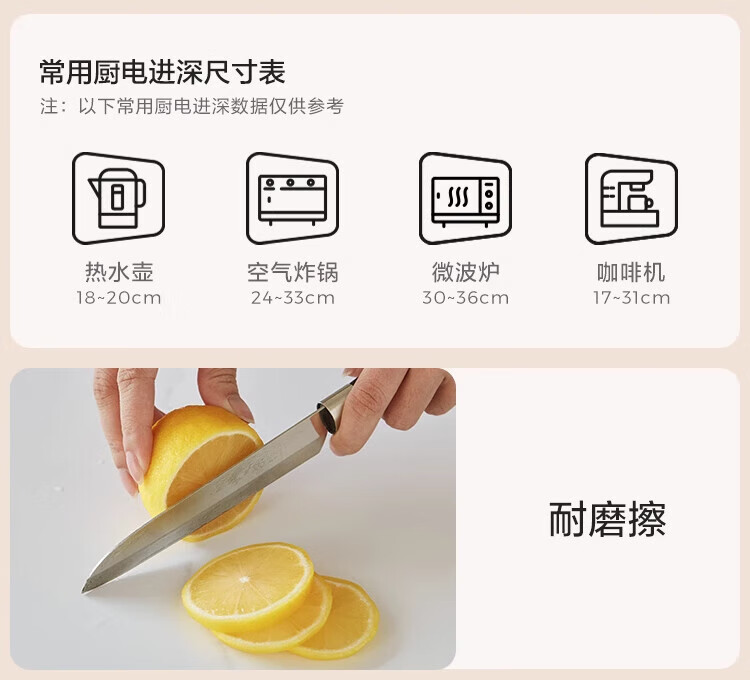 常用厨电进深尺寸表
注：以下常用厨电进深数据仅供参考

热水壶
18~20cm

空气炸锅
24~33cm

微波炉
30~36cm

咖啡机
17~31cm

耐磨擦