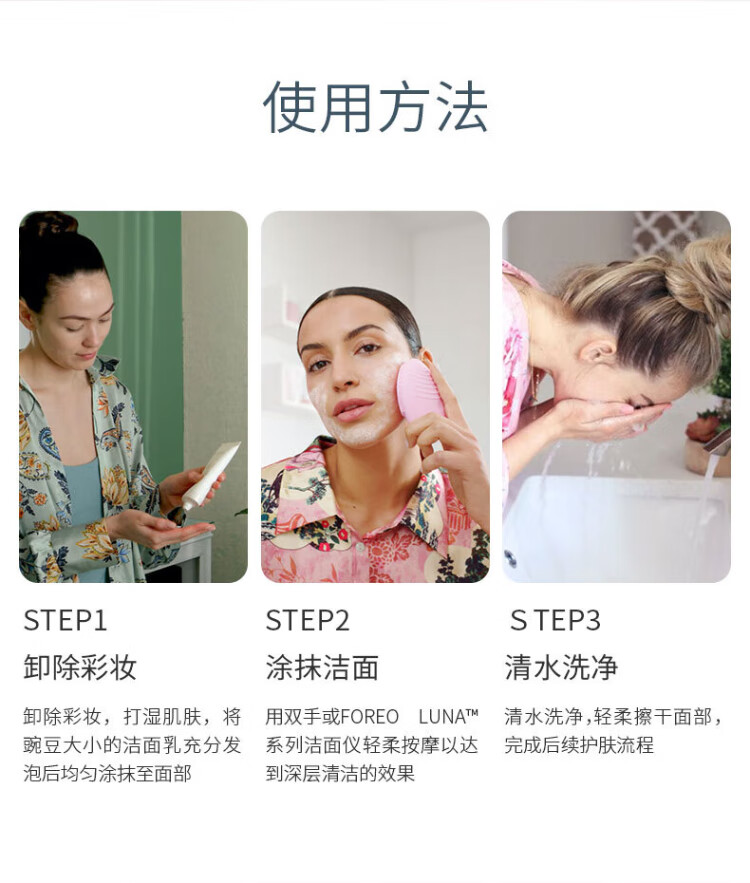 使用方法

STEP1
卸除彩妆

卸除彩妆，打湿肌肤，将豌豆大小的洁面乳充分发泡后均匀涂抹至面部

STEP2
涂抹洁面

用双手或FOREO LUNA™系列洁面仪轻柔按摩以达到深层清洁的效果

STEP3
清水洗净

清水洗净,轻柔擦干面部，完成后续护肤流程