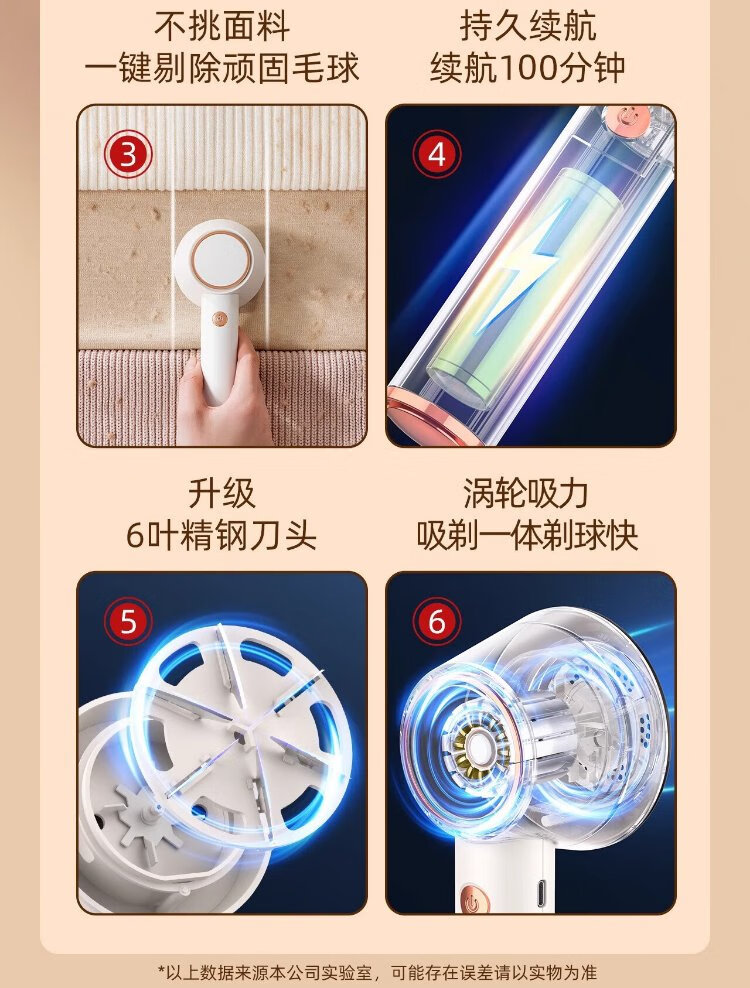 不挑面料
一键剔除顽固毛球

持久续航
续航100分钟

3

4

升级
6叶精钢刀头

涡轮吸力
吸剃一体剃球快

5

6

*以上数据来源本公司实验室，可能存在误差请以实物为准