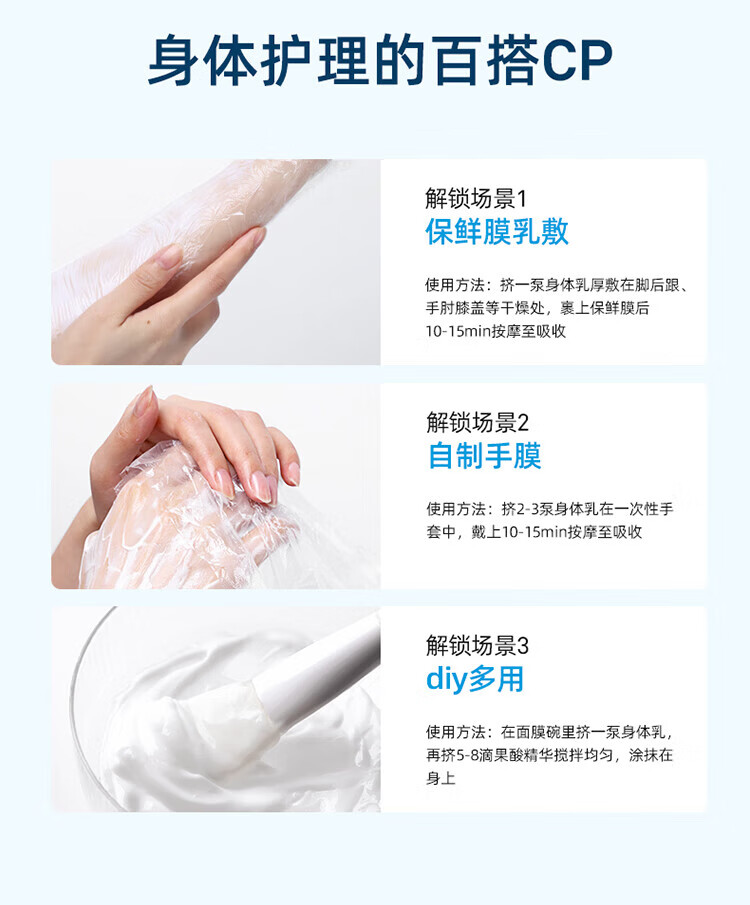 身体护理的百搭CP

解锁场景1
保鲜膜乳敷

使用方法：挤一泵身体乳厚敷在脚后跟、手肘膝盖等干燥处，裹上保鲜膜后10-15min按摩至吸收

解锁场景2
自制手膜

使用方法：挤2-3泵身体乳在一次性手套中，戴上10-15min按摩至吸收

解锁场景3
diy多用

使用方法：在面膜碗里挤一泵身体乳，再挤5-8滴果酸精华搅拌均匀，涂抹在身上