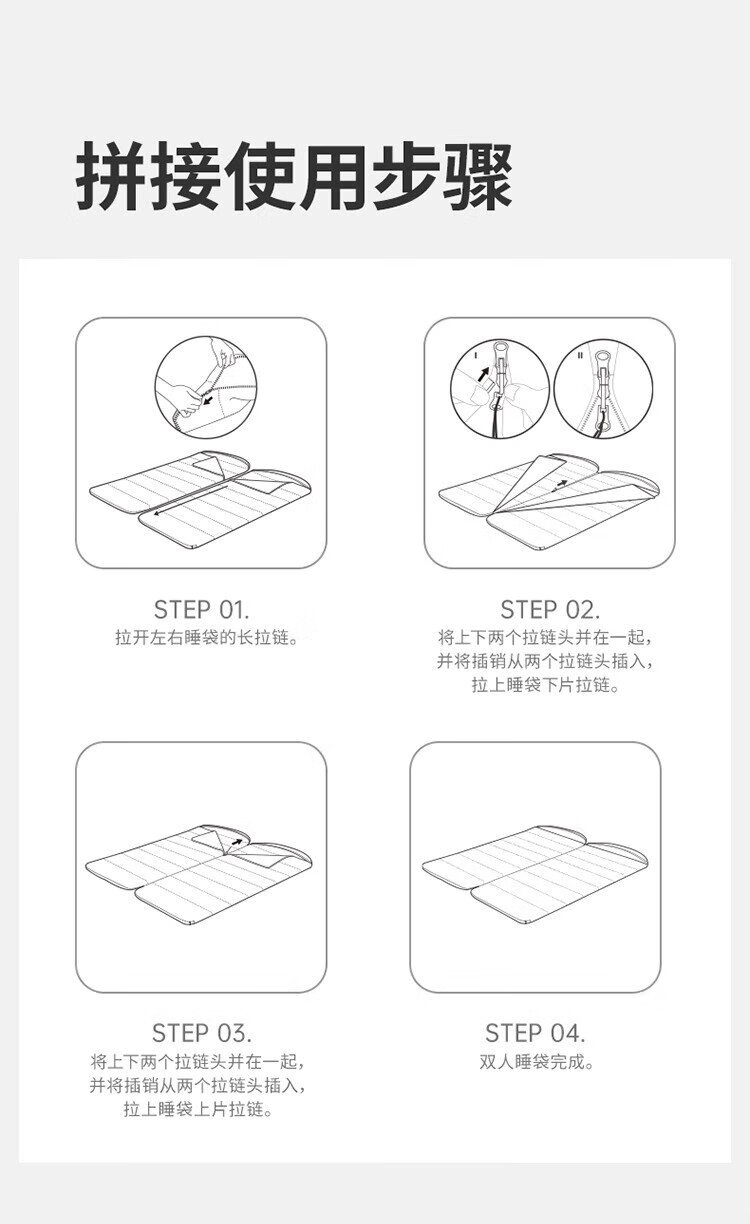 拼接使用步骤

I

II

STEP 01.
拉开左右睡袋的长拉链。

STEP 02.
将上下两个拉链头并在一起，并将插销从两个拉链头插入，拉上睡袋下片拉链。

STEP 03.
将上下两个拉链头并在一起，并将插销从两个拉链头插入，拉上睡袋上片拉链。

STEP 04.
双人睡袋完成。