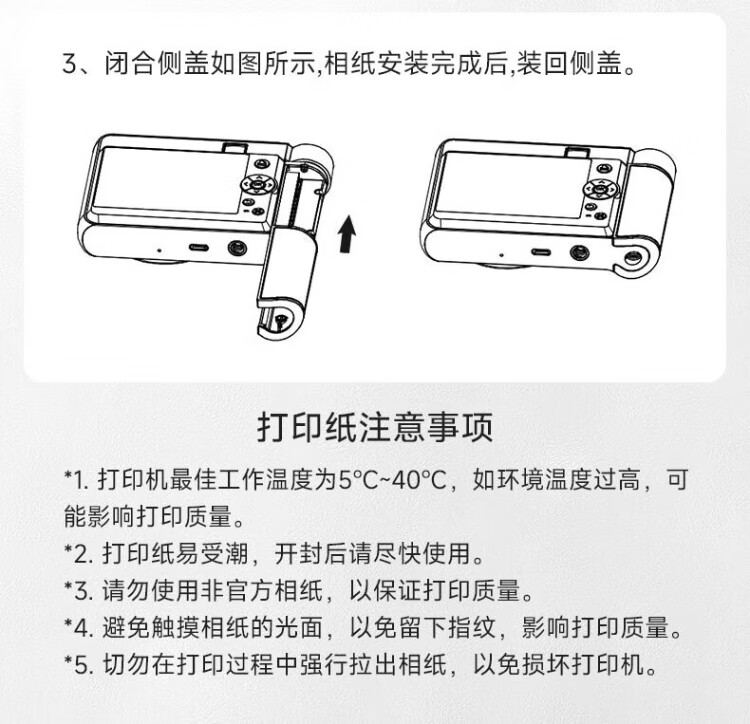 3、闭合侧盖如图所示,相纸安装完成后,装回侧盖。

打印纸注意事项

*1. 打印机最佳工作温度为5°C~40°C，如环境温度过高，可能影响打印质量。

*2. 打印纸易受潮，开封后请尽快使用。

*3. 请勿使用非官方相纸，以保证打印质量。

*4. 避免触摸相纸的光面，以免留下指纹，影响打印质量。

*5. 切勿在打印过程中强行拉出相纸，以免损坏打印机。