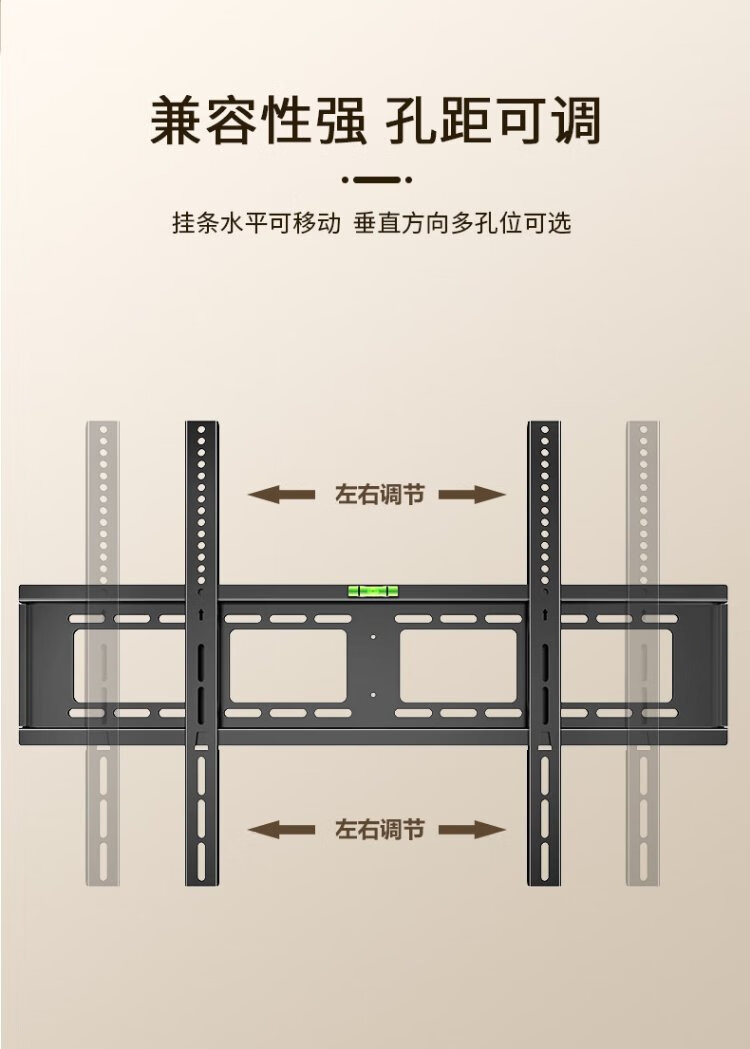 兼容性强 孔距可调

挂条水平可移动 垂直方向多孔位可选

左右调节

左右调节