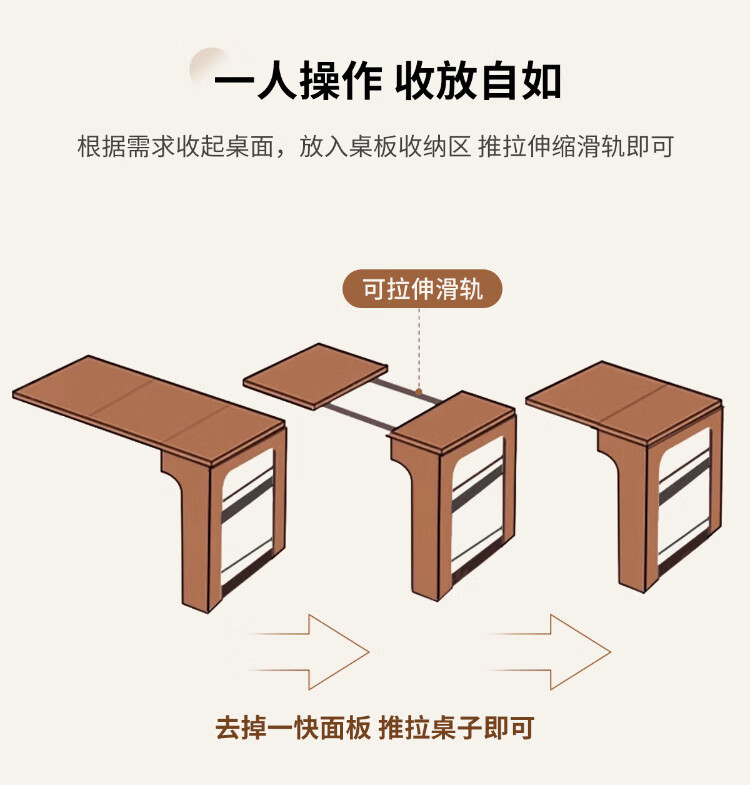 一人操作 收放自如

根据需求收起桌面，放入桌板收纳区 推拉伸缩滑轨即可

可拉伸滑轨

去掉一快面板 推拉桌子即可