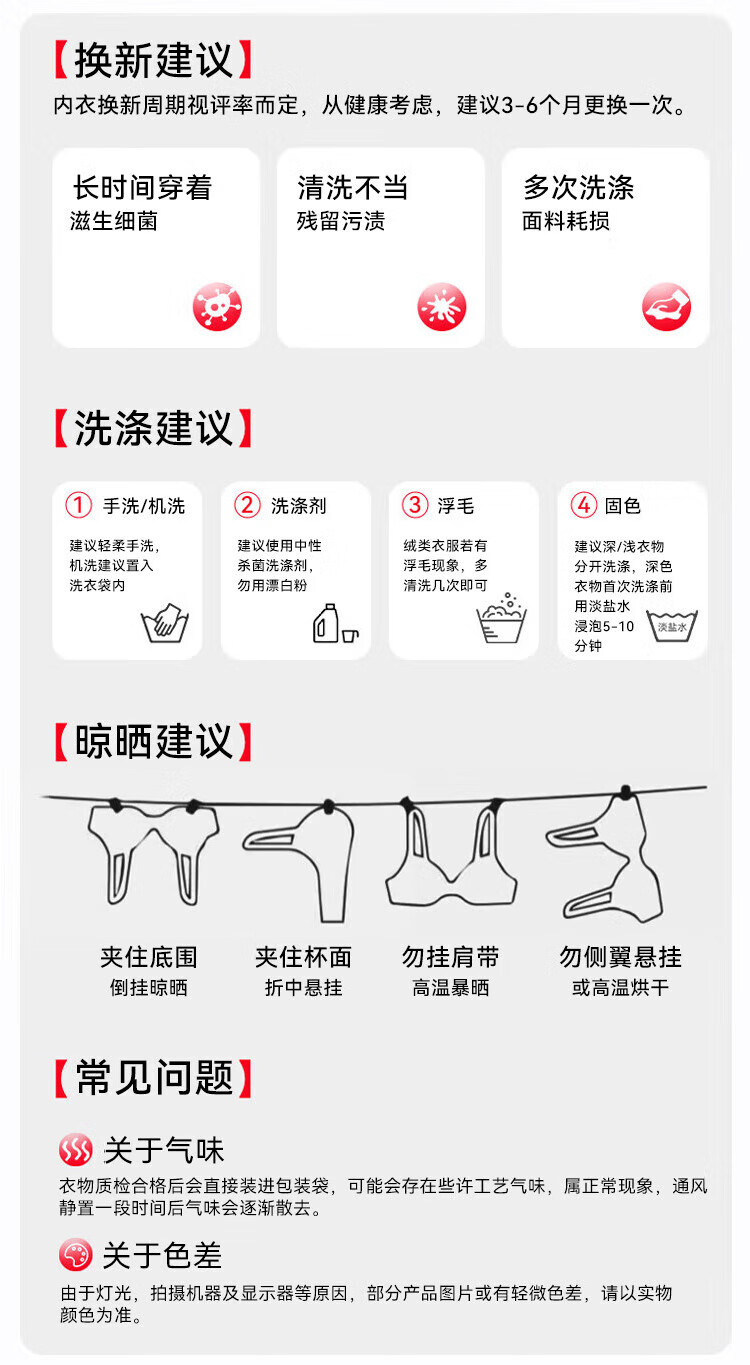 【换新建议】
内衣换新周期视评率而定，从健康考虑，建议3-6个月更换一次。

长时间穿着
滋生细菌

清洗不当
残留污渍

多次洗涤
面料耗损

【洗涤建议】

① 手洗/机洗
建议轻柔手洗，机洗建议置入洗衣袋内

② 洗涤剂
建议使用中性杀菌洗涤剂，勿用漂白粉

③ 浮毛
绒类衣服若有浮毛现象，多清洗几次即可

④ 固色
建议深/浅衣物分开洗涤，深色衣物首次洗涤前用淡盐水浸泡5-10分钟
淡盐水

【晾晒建议】

夹住底围
倒挂晾晒

夹住杯面
折中悬挂

勿挂肩带
高温暴晒

勿侧翼悬挂
或高温烘干

【常见问题】

关于气味
衣物质检合格后会直接装进包装袋，可能会存在些许工艺气味，属正常现象，通风静置一段时间后气味会逐渐散去。

关于色差
由于灯光，拍摄机器及显示器等原因，部分产品图片或有轻微色差，请以实物颜色为准。