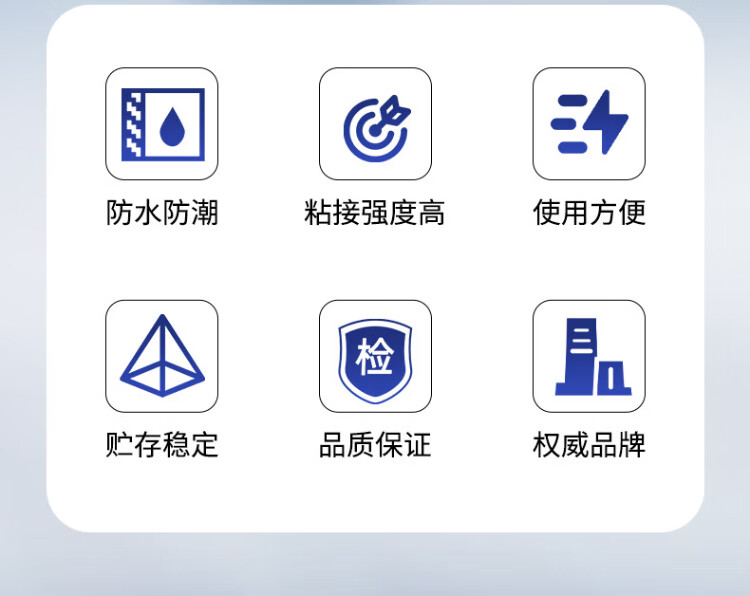 防水防潮

粘接强度高

使用方便

检

贮存稳定

品质保证

权威品牌