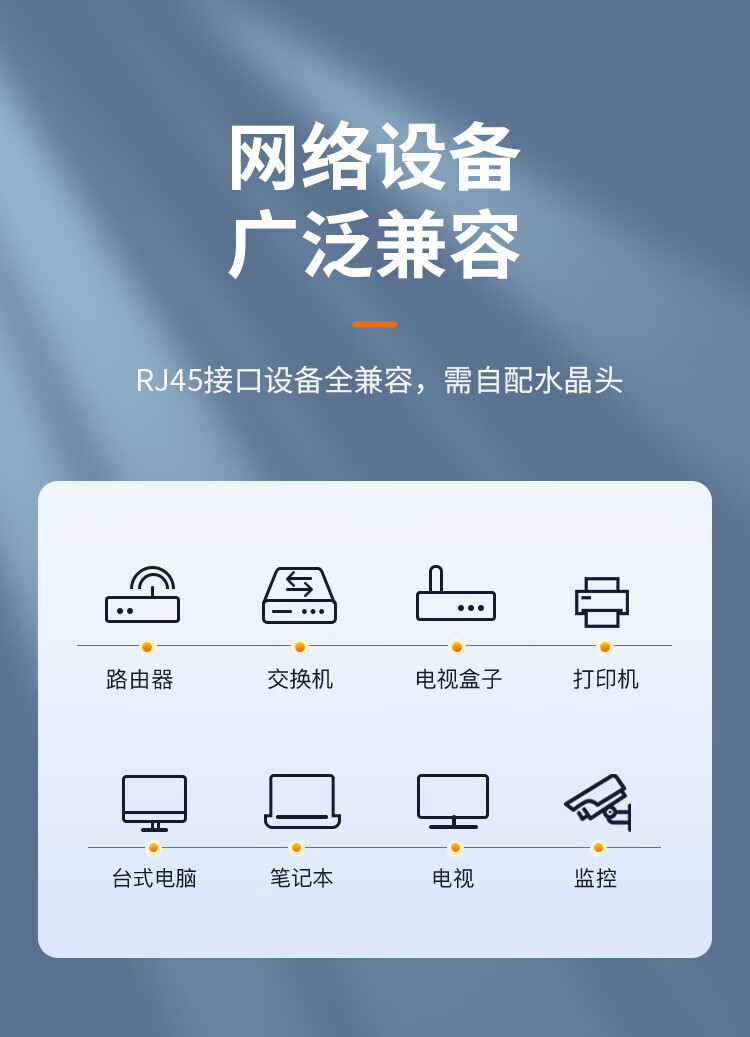 网络设备
广泛兼容

RJ45接口设备全兼容，需自配水晶头

路由器 交换机 电视盒子 打印机

台式电脑 笔记本 电视 监控