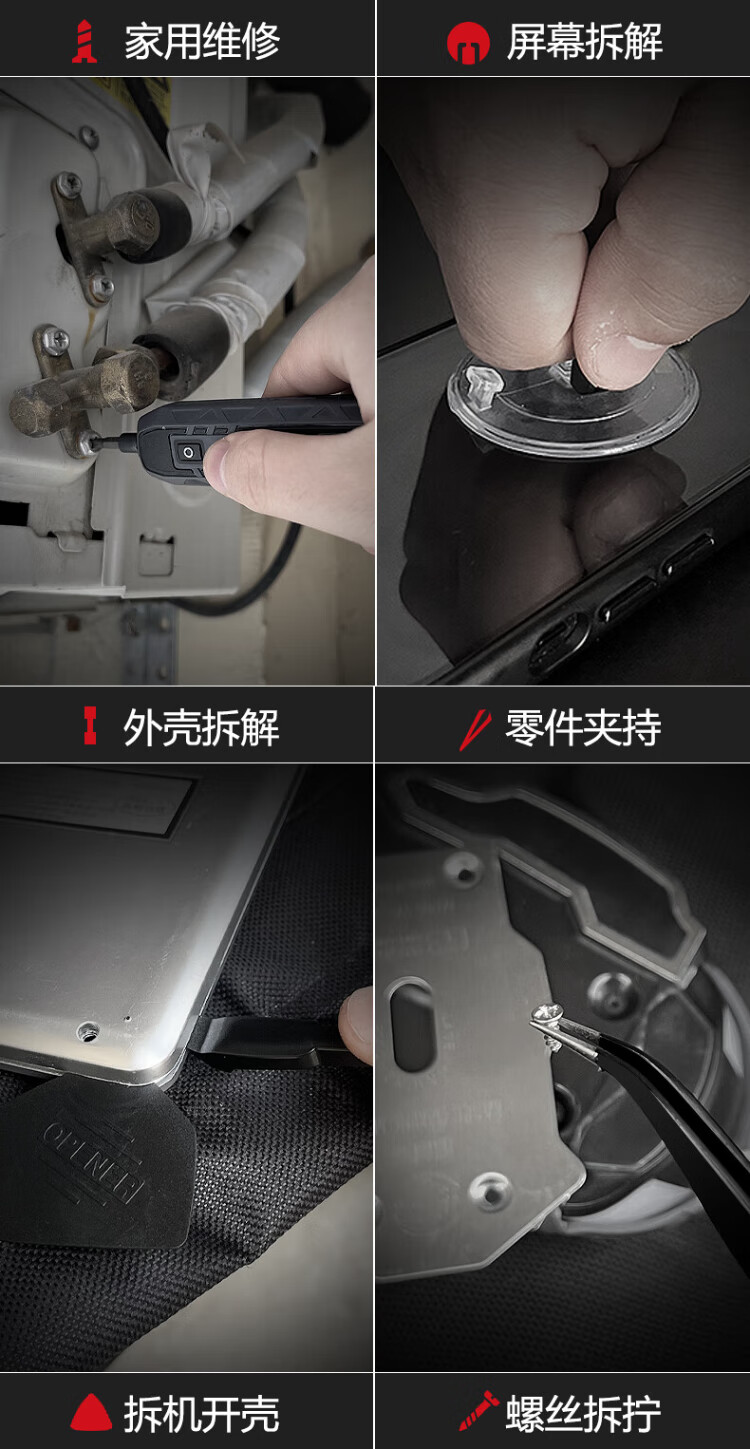 家用维修

屏幕拆解

外壳拆解

零件夹持

OPENER

拆机开壳

螺丝拆拧