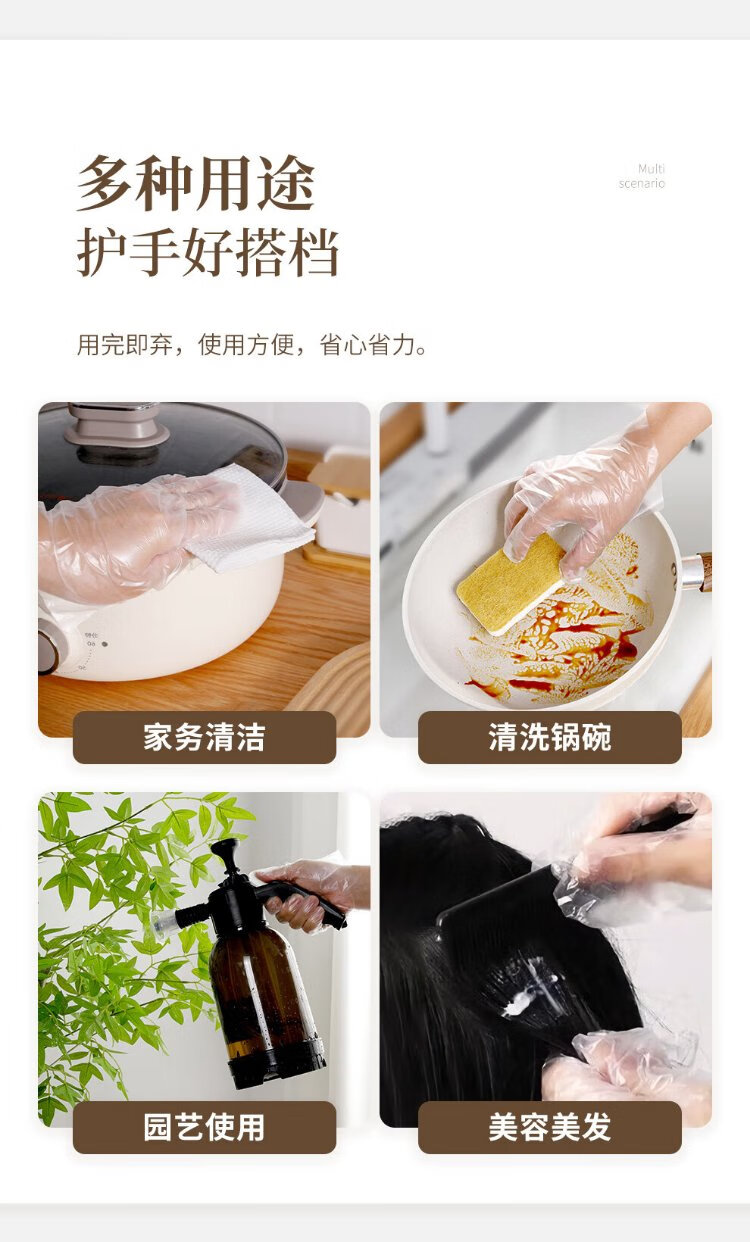 多种用途
护手好搭档

Multi scenario

用完即弃，使用方便，省心省力。

家务清洁

清洗锅碗

园艺使用

美容美发