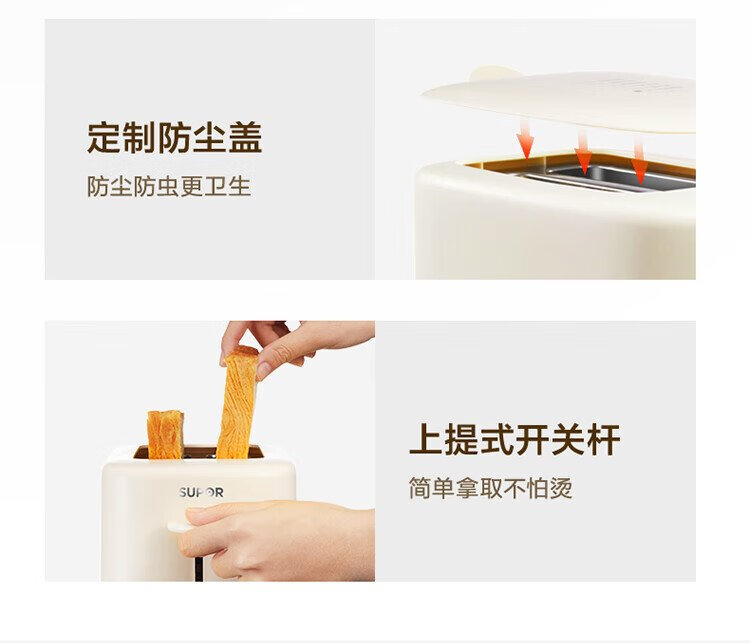 定制防尘盖
防尘防虫更卫生

SUPOR

上提式开关杆
简单拿取不怕烫