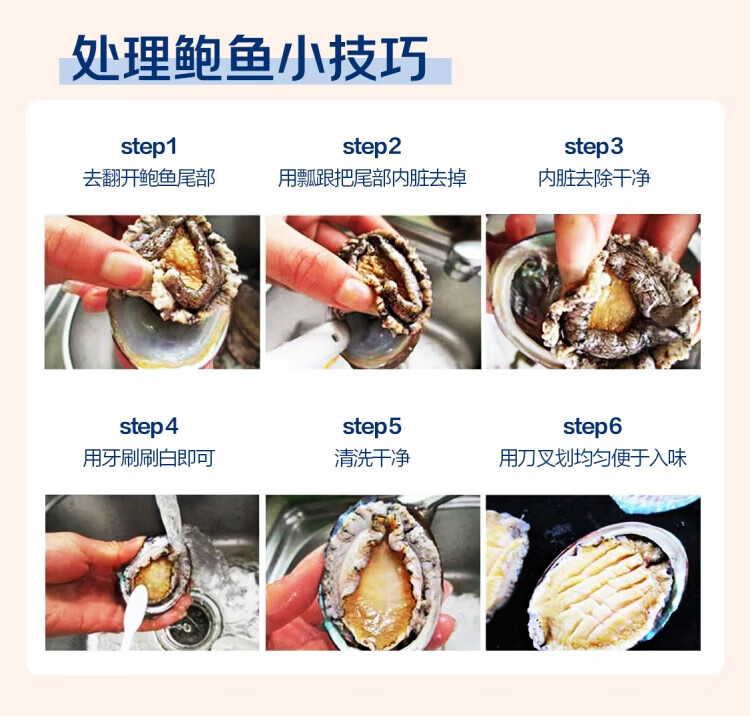 处理鲍鱼小技巧

step1
去翻开鲍鱼尾部

step2
用瓢跟把尾部内脏去掉

step3
内脏去除干净

step4
用牙刷刷白即可

step5
清洗干净

step6
用刀叉划均匀便于入味