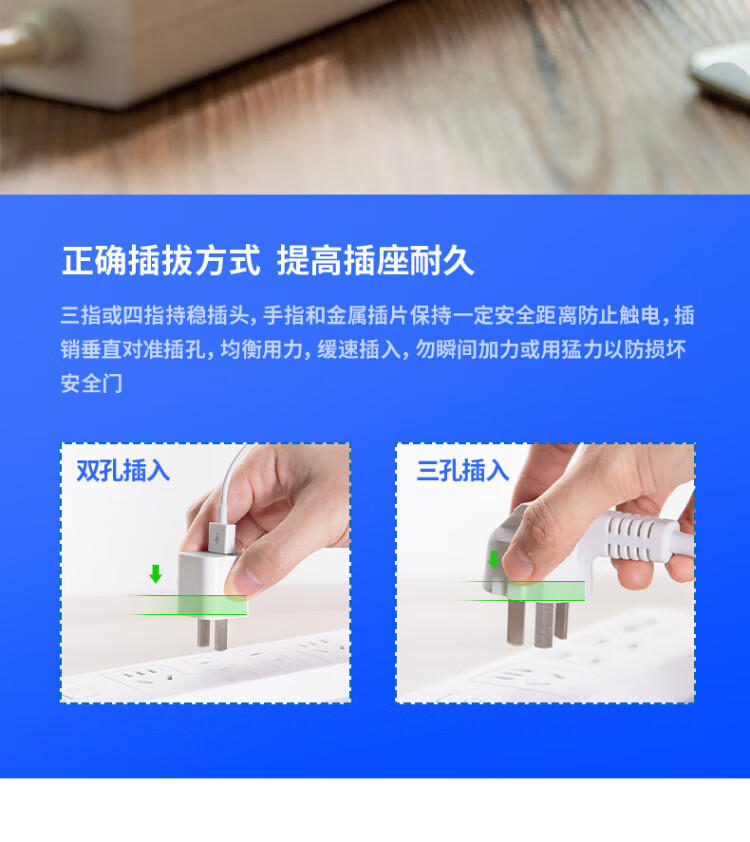 正确插拔方式 提高插座耐久

三指或四指持稳插头，手指和金属插片保持一定安全距离防止触电，插销垂直对准插孔，均衡用力，缓速插入，勿瞬间加力或用猛力以防损坏安全门

双孔插入

三孔插入