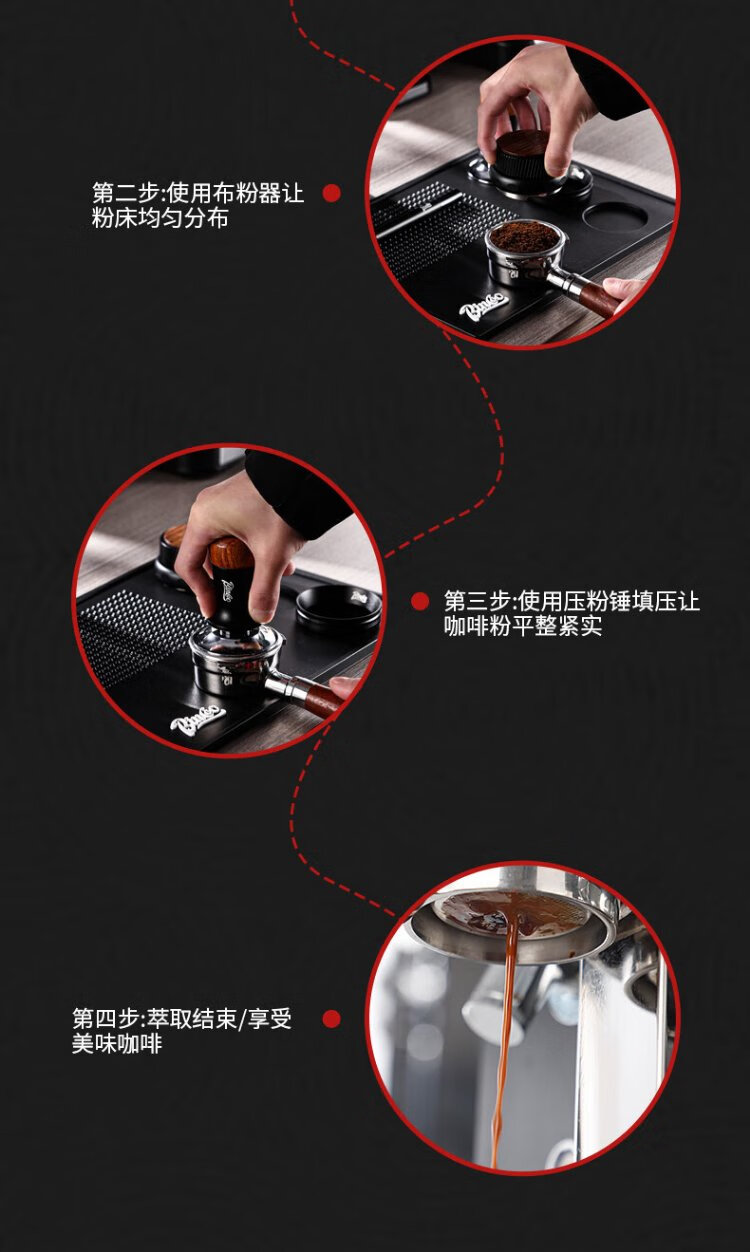 第二步:使用布粉器让粉床均匀分布

Bincoo

第三步:使用压粉锤填压让咖啡粉平整紧实

Bincoo

Bincoo

第四步:萃取结束/享受美味咖啡