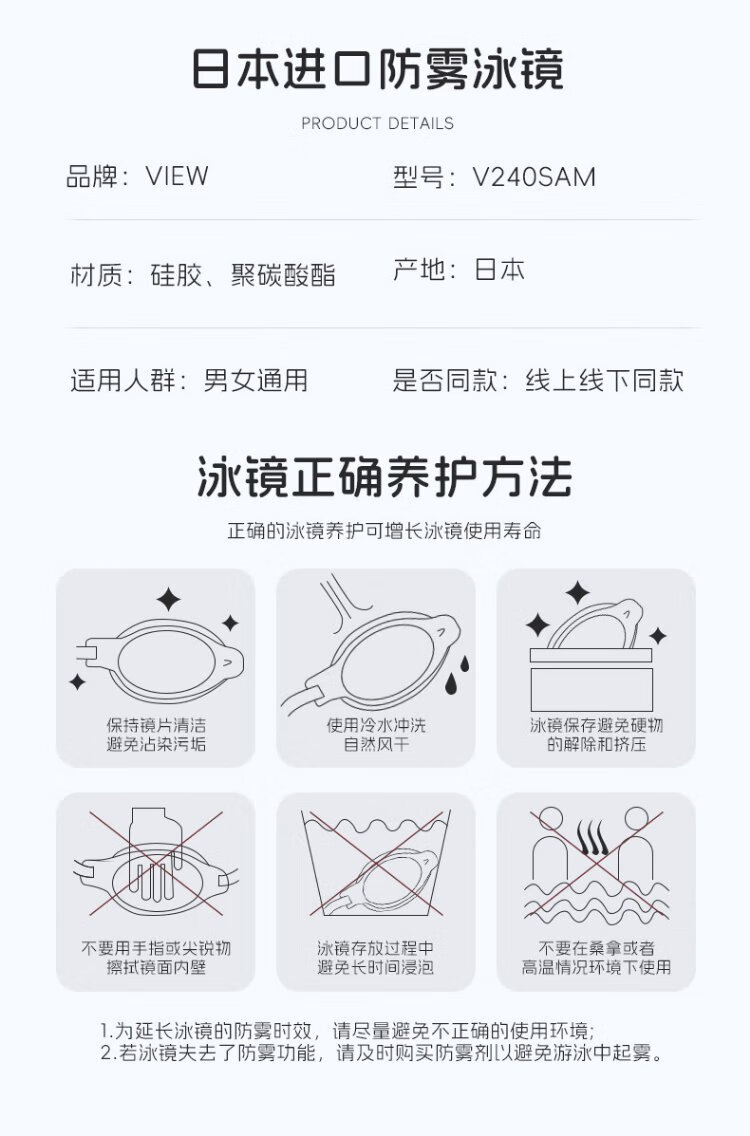 日本进口防雾泳镜

PRODUCT DETAILS

品牌：VIEW

型号：V240SAM

材质：硅胶、聚碳酸酯

产地：日本

适用人群：男女通用

是否同款：线上线下同款

泳镜正确养护方法

正确的泳镜养护可增长泳镜使用寿命

保持镜片清洁
避免沾染污垢

使用冷水冲洗
自然风干

泳镜保存避免硬物
的解除和挤压

不要用手指或尖锐物
擦拭镜面内壁

泳镜存放过程中
避免长时间浸泡

不要在桑拿或者
高温情况环境下使用

1.为延长泳镜的防雾时效，请尽量避免不正确的使用环境；
2.若泳镜失去了防雾功能，请及时购买防雾剂以避免游泳中起雾。