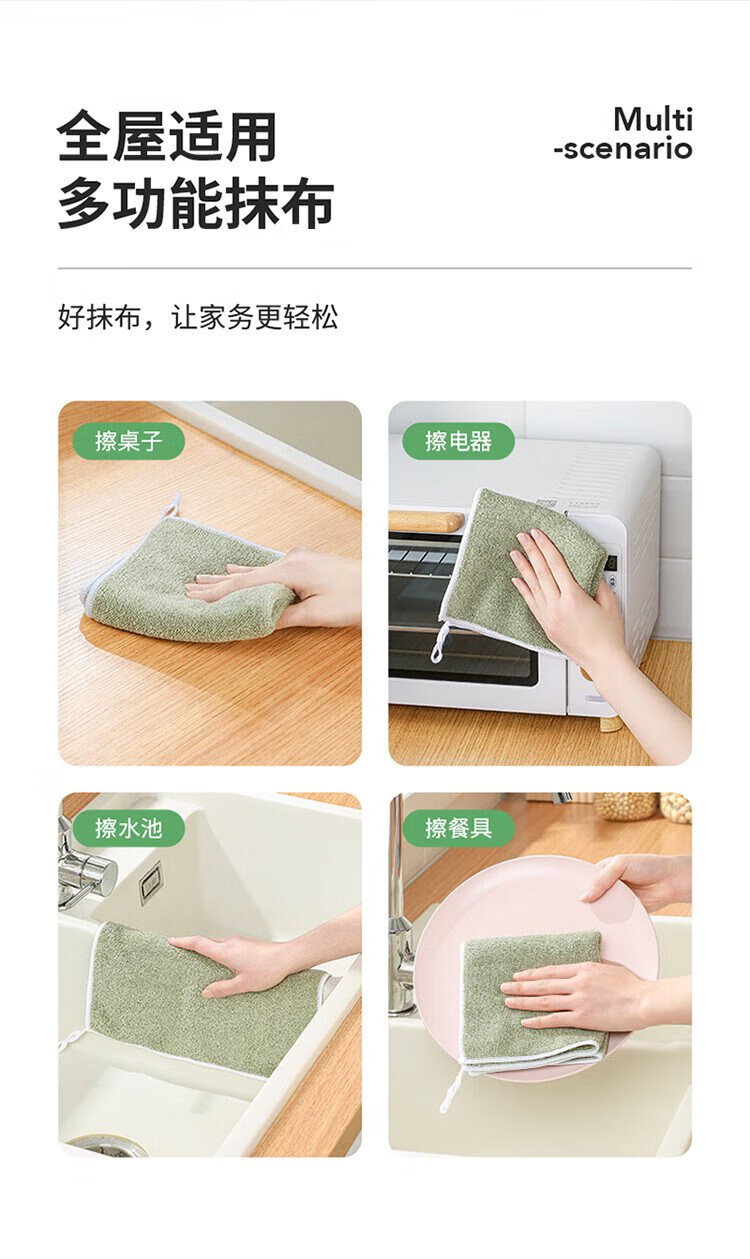 全屋适用
多功能抹布

Multi
-scenario

好抹布，让家务更轻松

擦桌子

擦电器

擦水池

擦餐具