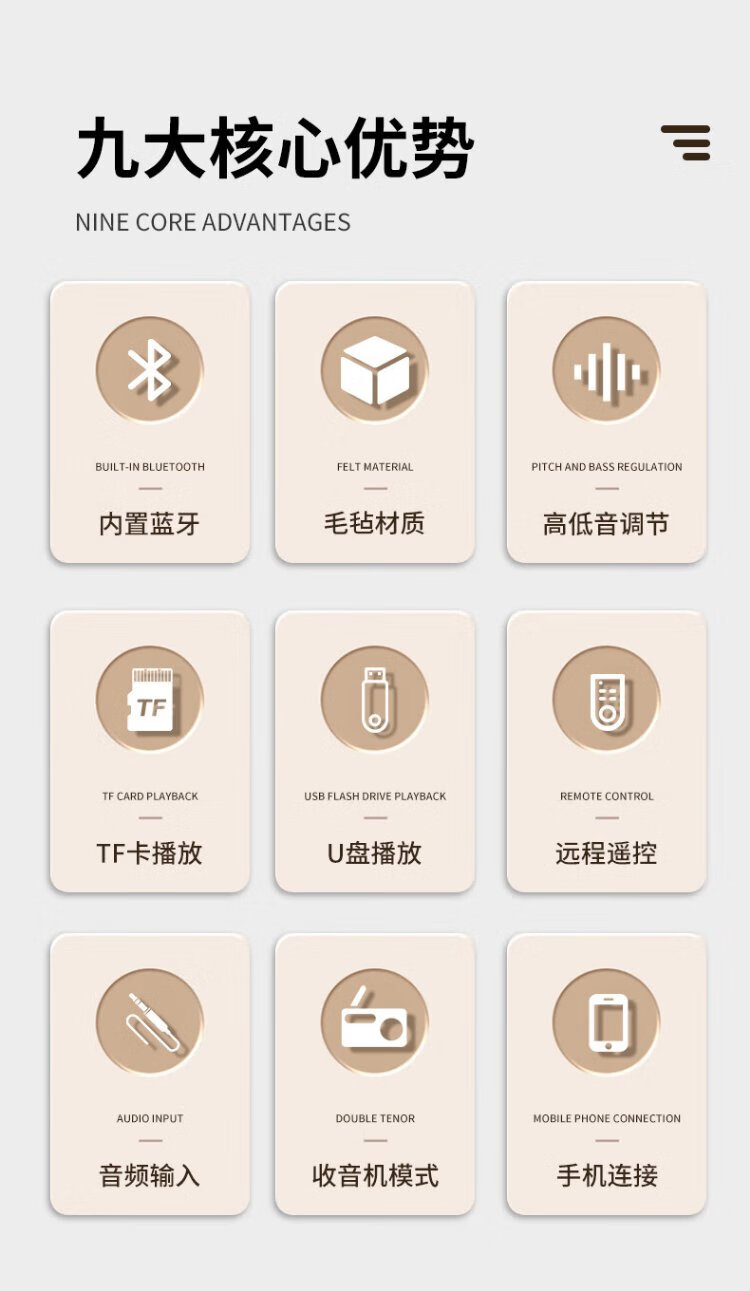 九大核心优势

NINE CORE ADVANTAGES

BUILT-IN BLUETOOTH

内置蓝牙

FELT MATERIAL

毛毡材质

PITCH AND BASS REGULATION

高低音调节

TF

TF CARD PLAYBACK

TF卡播放

USB FLASH DRIVE PLAYBACK

U盘播放

REMOTE CONTROL

远程遥控

AUDIO INPUT

音频输入

DOUBLE TENOR

收音机模式

MOBILE PHONE CONNECTION

手机连接