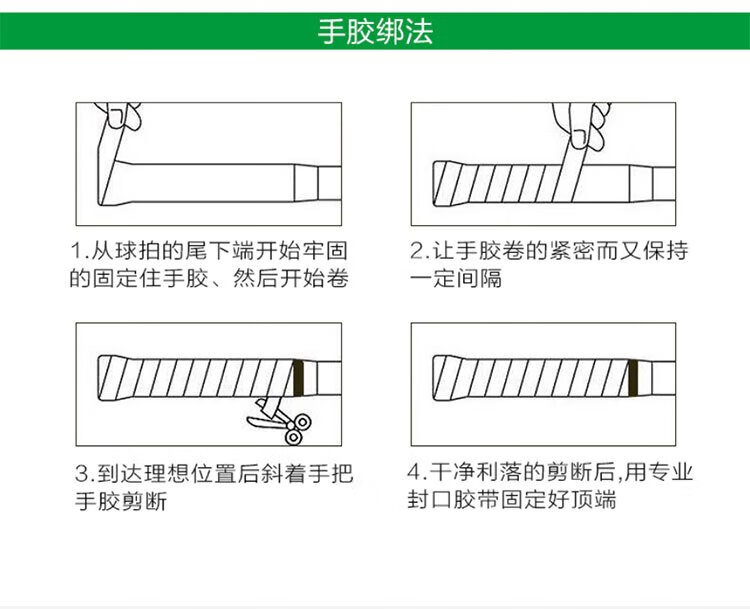 手胶绑法

1.从球拍的尾下端开始牢固的固定住手胶、然后开始卷

2.让手胶卷的紧密而又保持一定间隔

3.到达理想位置后斜着手把手胶剪断

4.干净利落的剪断后,用专业封口胶带固定好顶端