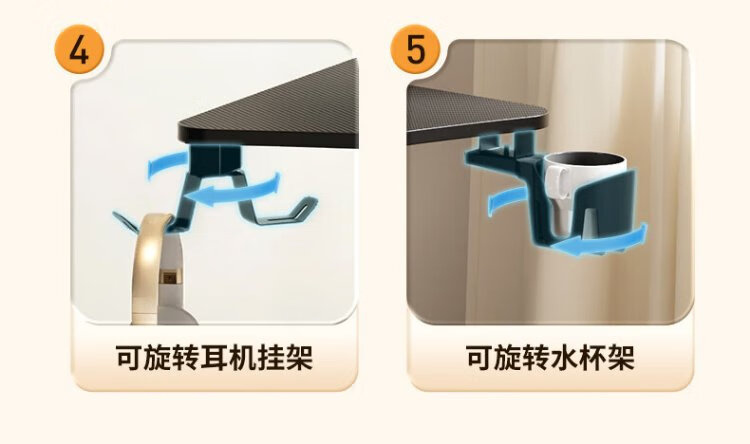 4

可旋转耳机挂架

5

可旋转水杯架