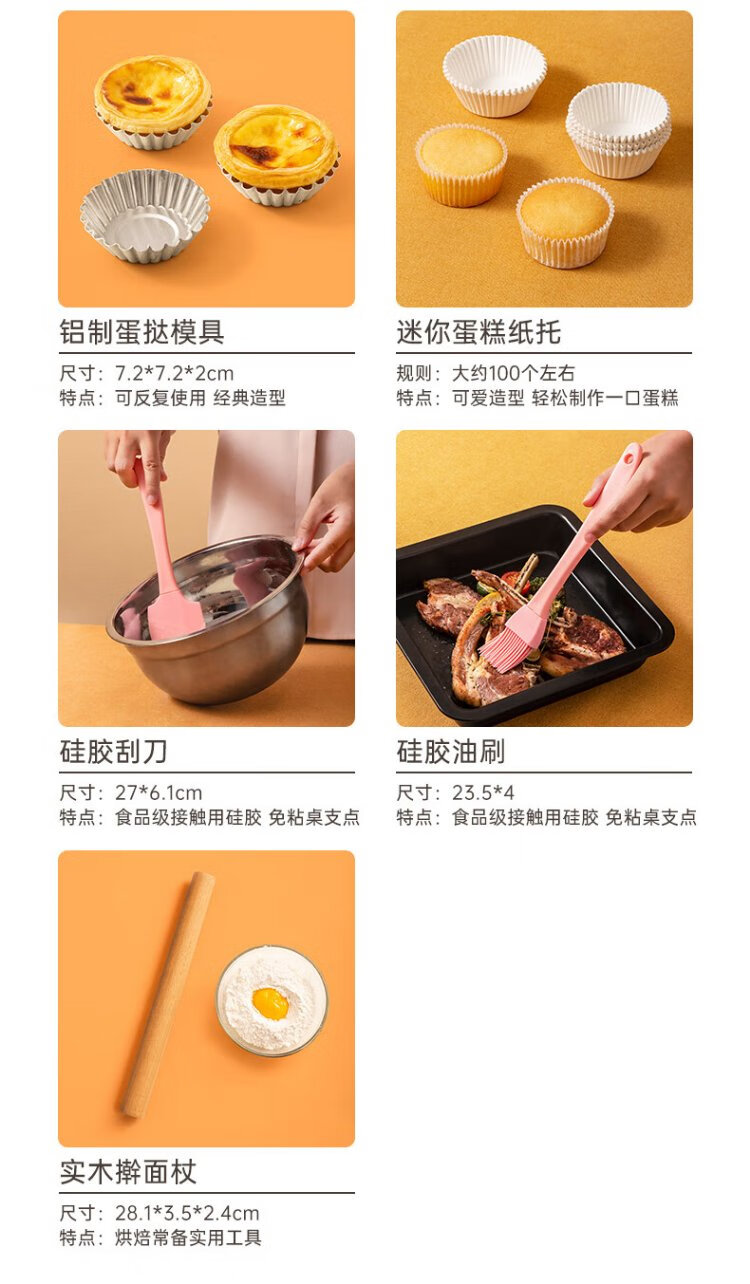 铝制蛋挞模具

尺寸：7.2*7.2*2cm
特点：可反复使用 经典造型

迷你蛋糕纸托

规则：大约100个左右
特点：可爱造型 轻松制作一口蛋糕

硅胶刮刀

尺寸：27*6.1cm
特点：食品级接触用硅胶 免粘桌支点

硅胶油刷

尺寸：23.5*4
特点：食品级接触用硅胶 免粘桌支点

实木擀面杖

尺寸：28.1*3.5*2.4cm
特点：烘焙常备实用工具