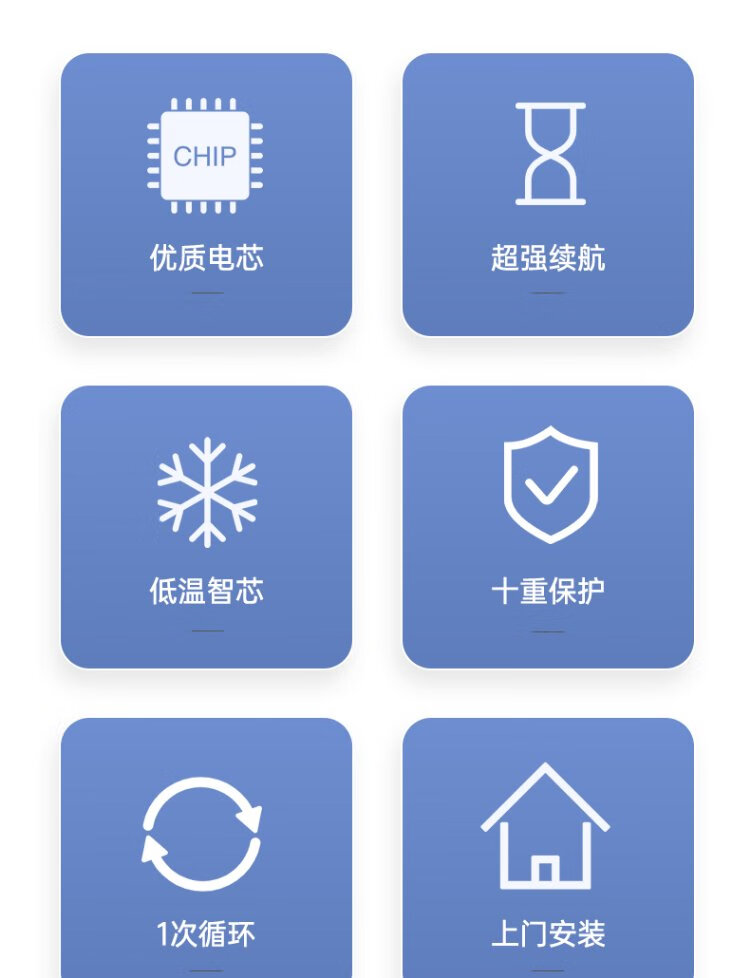 CHIP
优质电芯

超强续航

低温智芯

十重保护

1次循环

上门安装