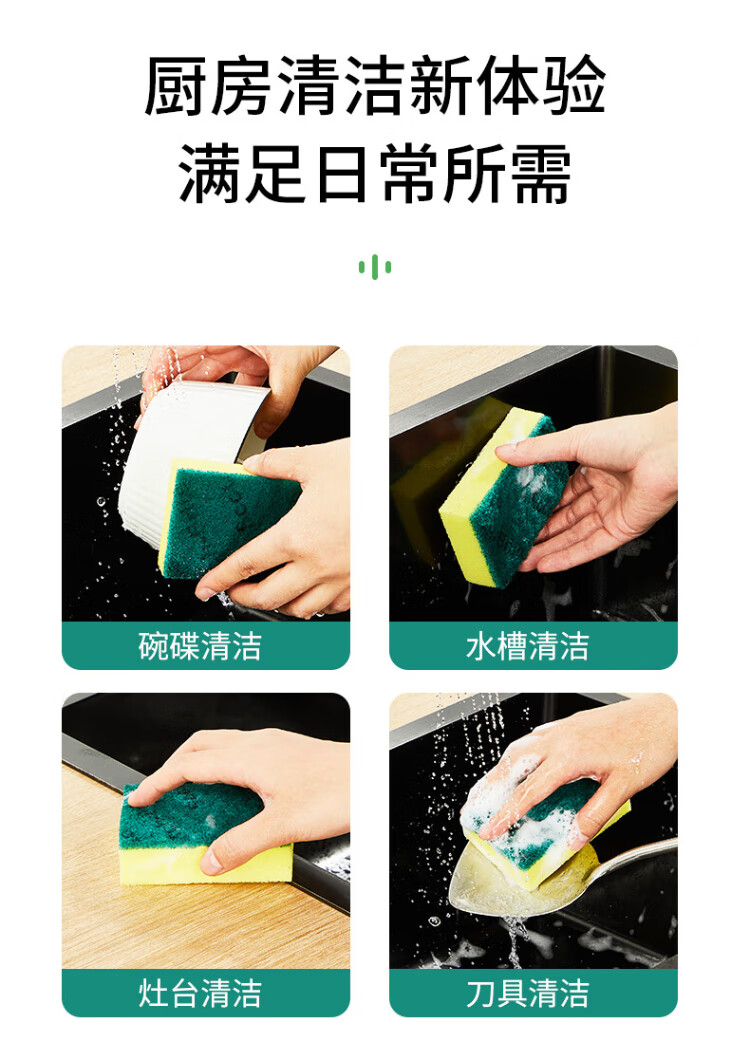 厨房清洁新体验
满足日常所需

碗碟清洁

水槽清洁

灶台清洁

刀具清洁