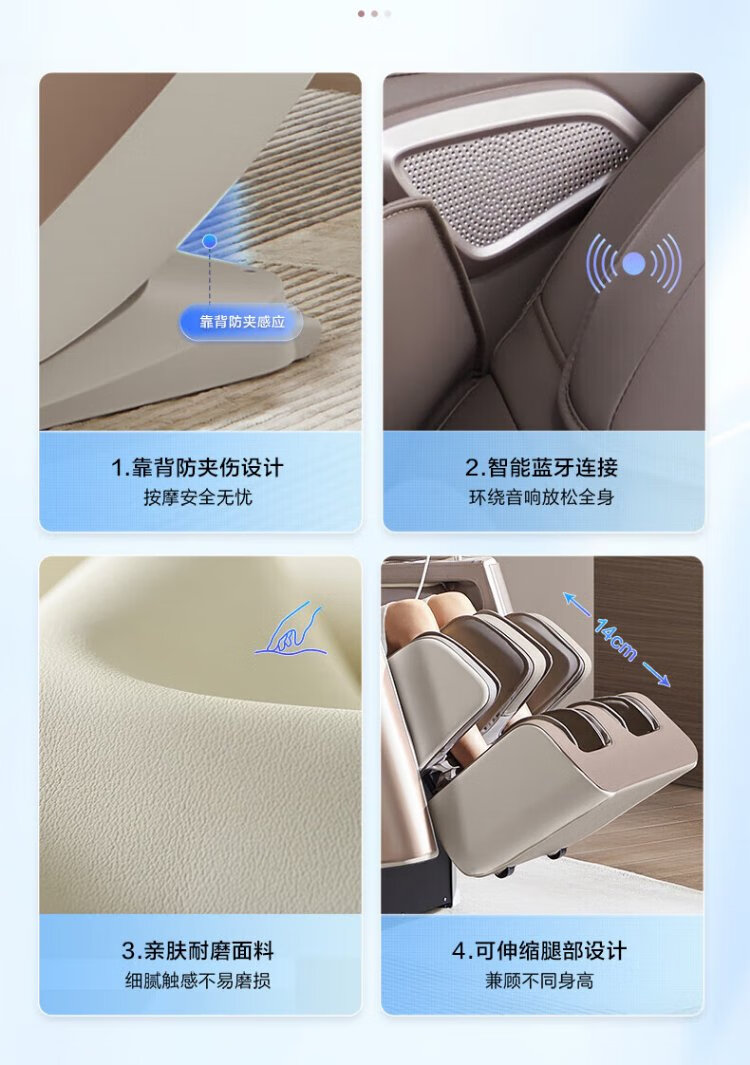 靠背防夹感应

1.靠背防夹伤设计
按摩安全无忧

2.智能蓝牙连接
环绕音响放松全身

3.亲肤耐磨面料
细腻触感不易磨损

14cm

4.可伸缩腿部设计
兼顾不同身高