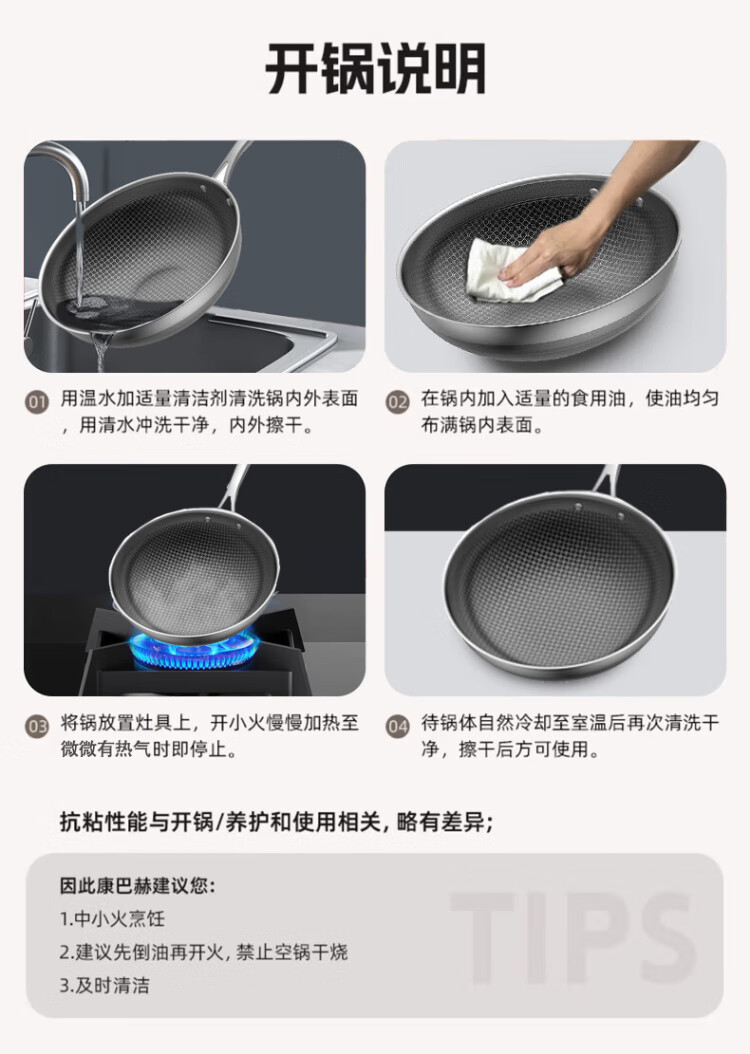 开锅说明

01 用温水加适量清洁剂清洗锅内外表面，用清水冲洗干净，内外擦干。

02 在锅内加入适量的食用油，使油均匀布满锅内表面。

03 将锅放置灶具上，开小火慢慢加热至微微有热气时即停止。

04 待锅体自然冷却至室温后再次清洗干净，擦干后方可使用。

抗粘性能与开锅/养护和使用相关，略有差异；

因此康巴赫建议您：
1.中小火烹饪
2.建议先倒油再开火，禁止空锅干烧
3.及时清洁

TIPS