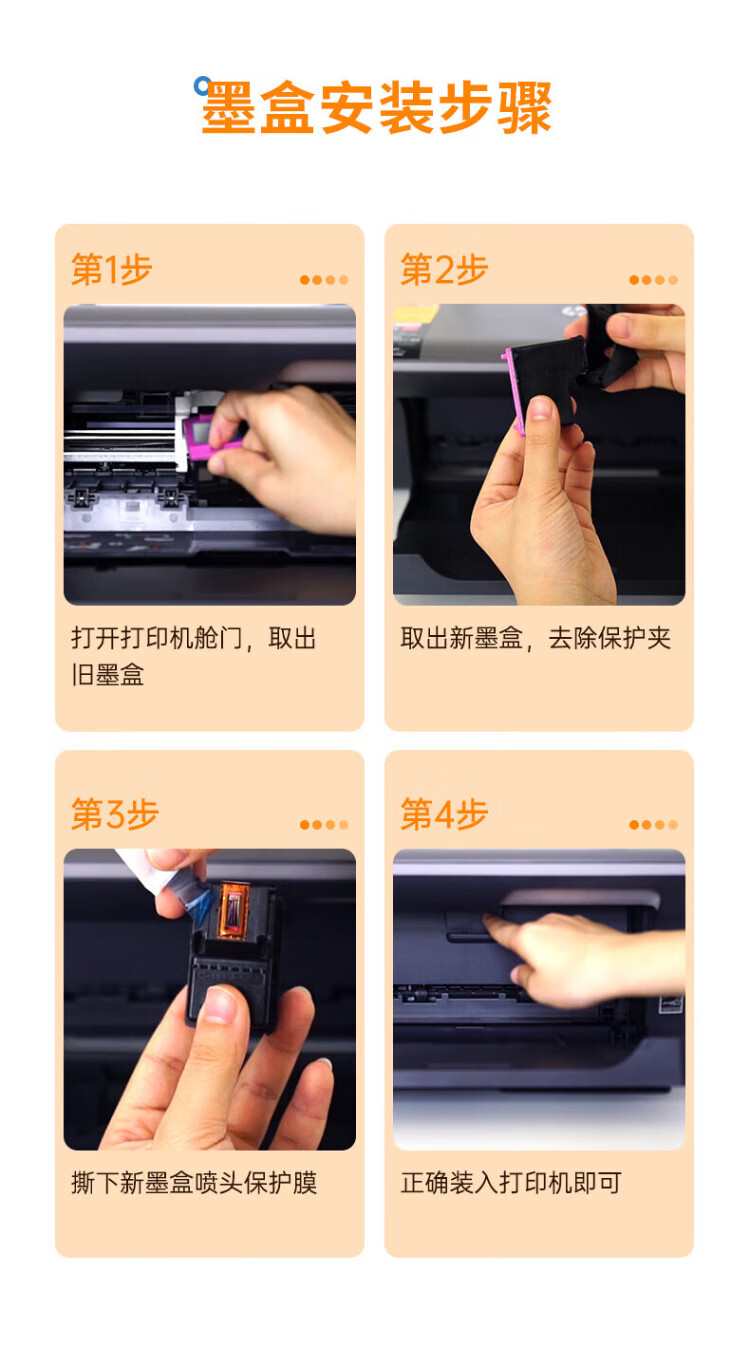 墨盒安装步骤

第1步

打开打印机舱门，取出旧墨盒

第2步

取出新墨盒，去除保护夹

第3步

撕下新墨盒喷头保护膜

第4步

正确装入打印机即可