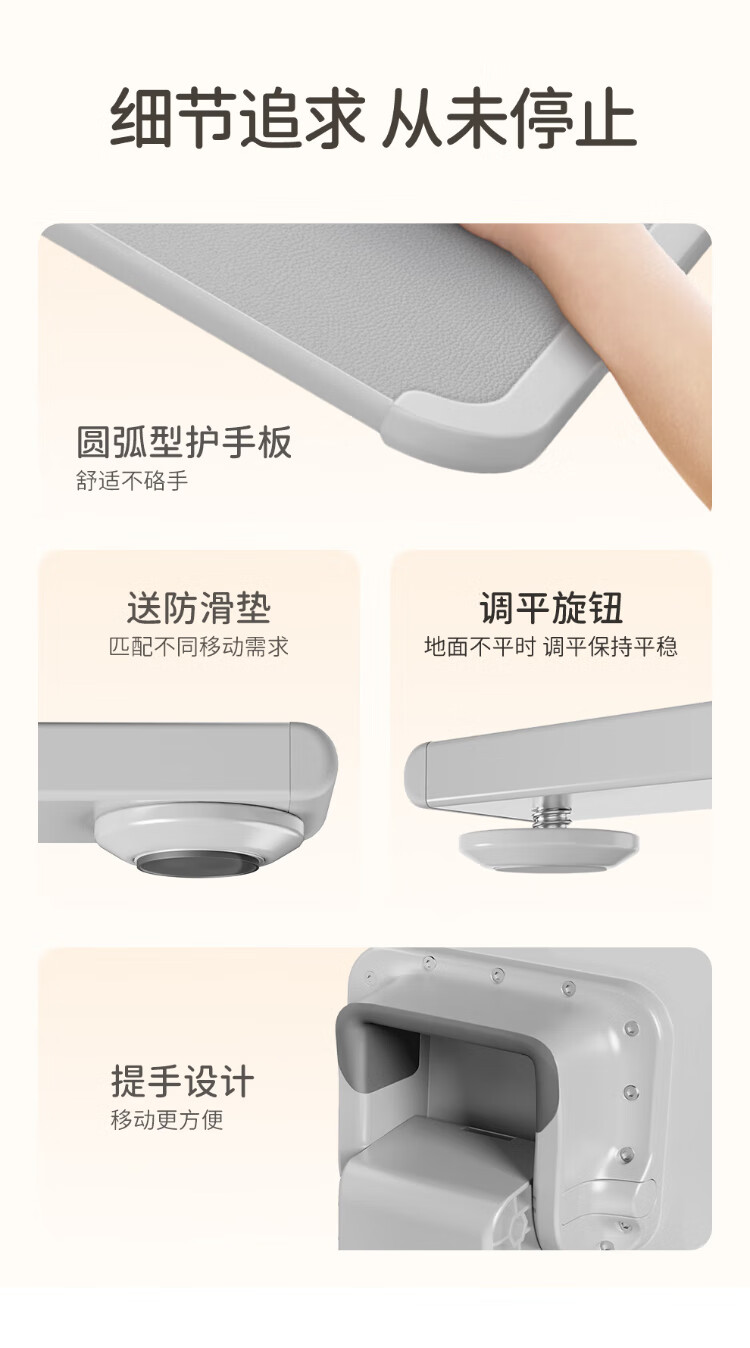 细节追求 从未停止

圆弧型护手板
舒适不硌手

送防滑垫
匹配不同移动需求

调平旋钮
地面不平时 调平保持平稳

提手设计
移动更方便