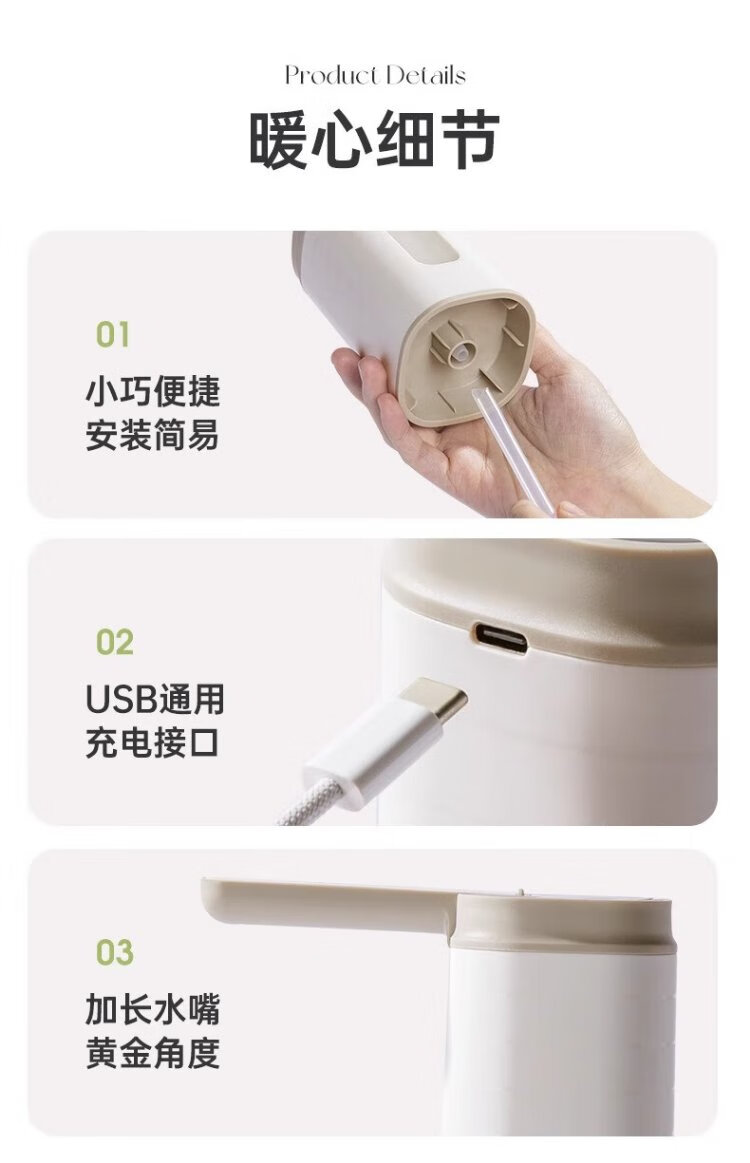 Product Details
暖心细节

01
小巧便捷
安装简易

02
USB通用
充电接口

03
加长水嘴
黄金角度